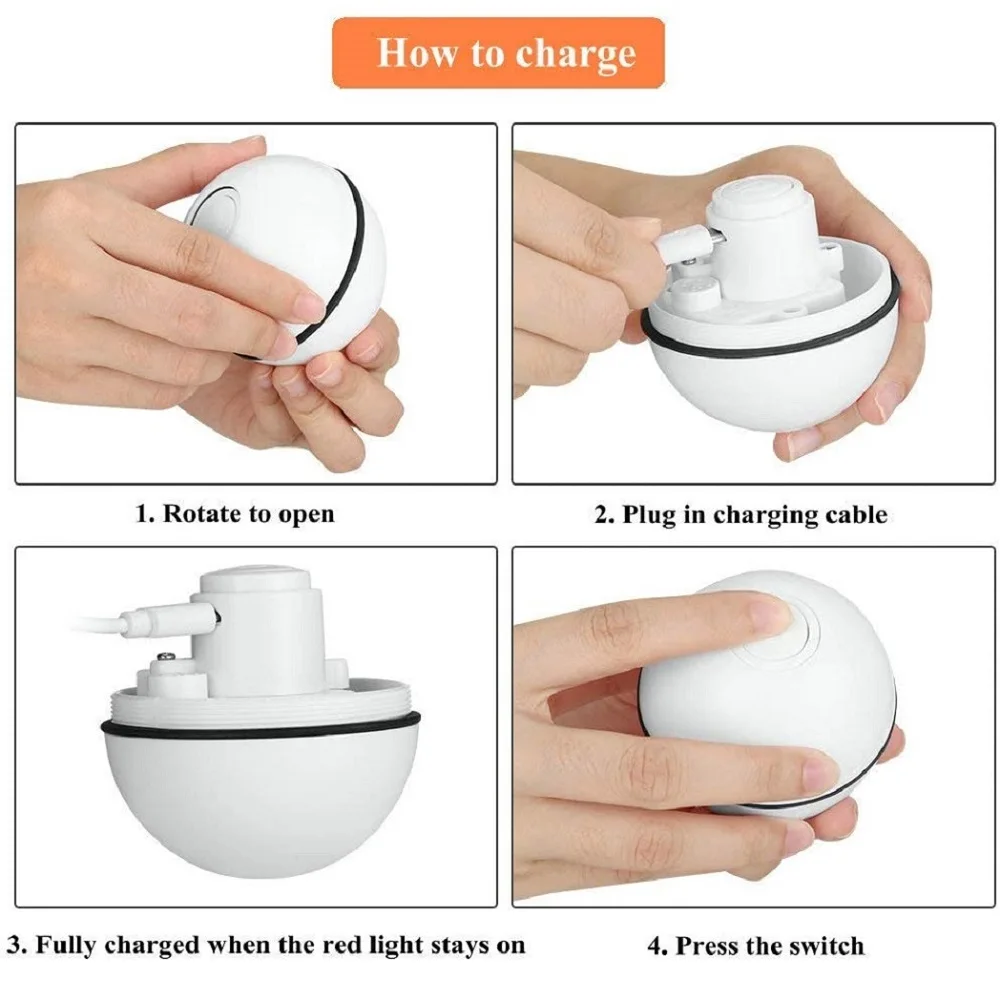 How to charge

1. Rotate to open

2. Plug in charging cable

3. Fully charged when the red light stays on

4. Press the switch