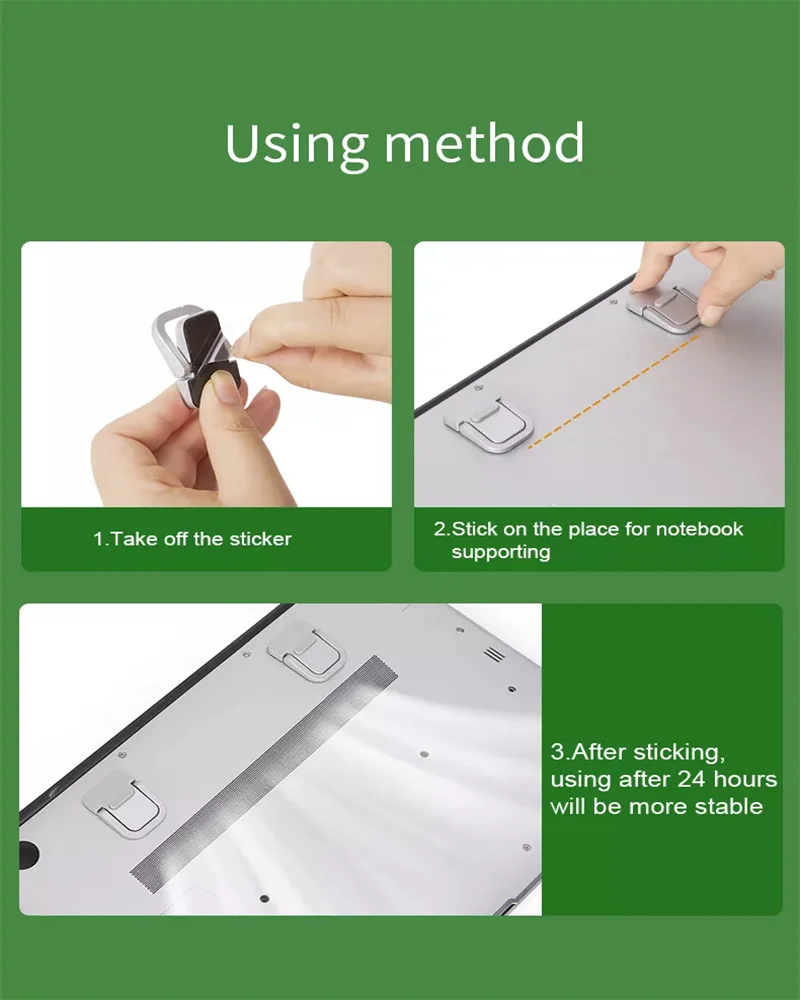 Using method

1.Take off the sticker

2.Stick on the place for notebook supporting

3.After sticking, using after 24 hours will be more stable