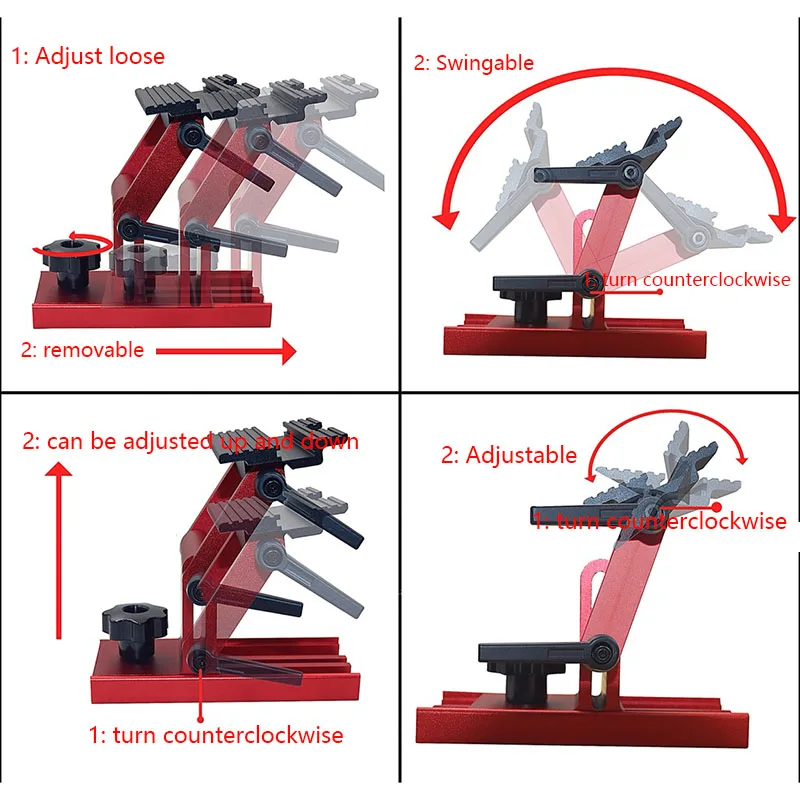 1: Adjust loose

2: removable

2: Swingable

1: turn counterclockwise

2: can be adjusted up and down

1: turn counterclockwise

2: Adjustable

1: turn counterclockwise