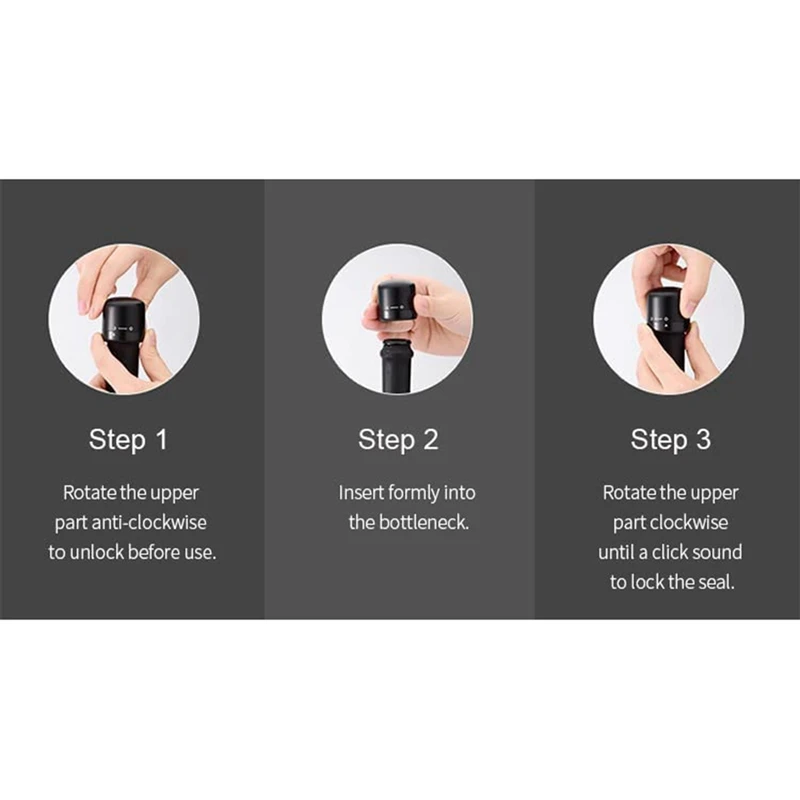 Step 1

Rotate the upper part anti-clockwise to unlock before use.

Step 2

Insert formly into the bottleneck.

Step 3

Rotate the upper part clockwise until a click sound to lock the seal.