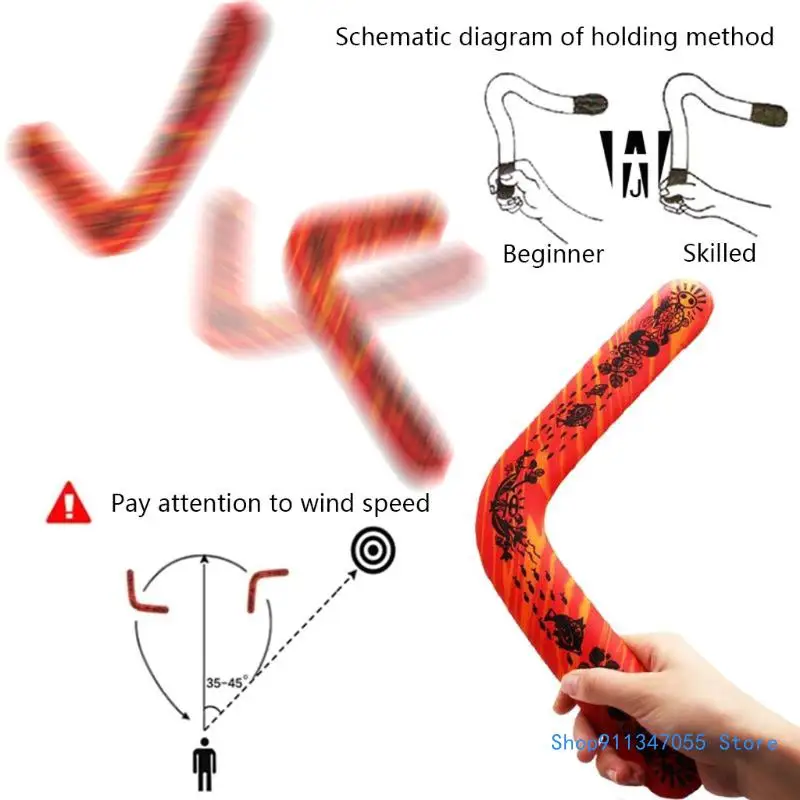 Schematic diagram of holding method

Beginner

Skilled

Pay attention to wind speed

35-45°

Shop911347055 Store