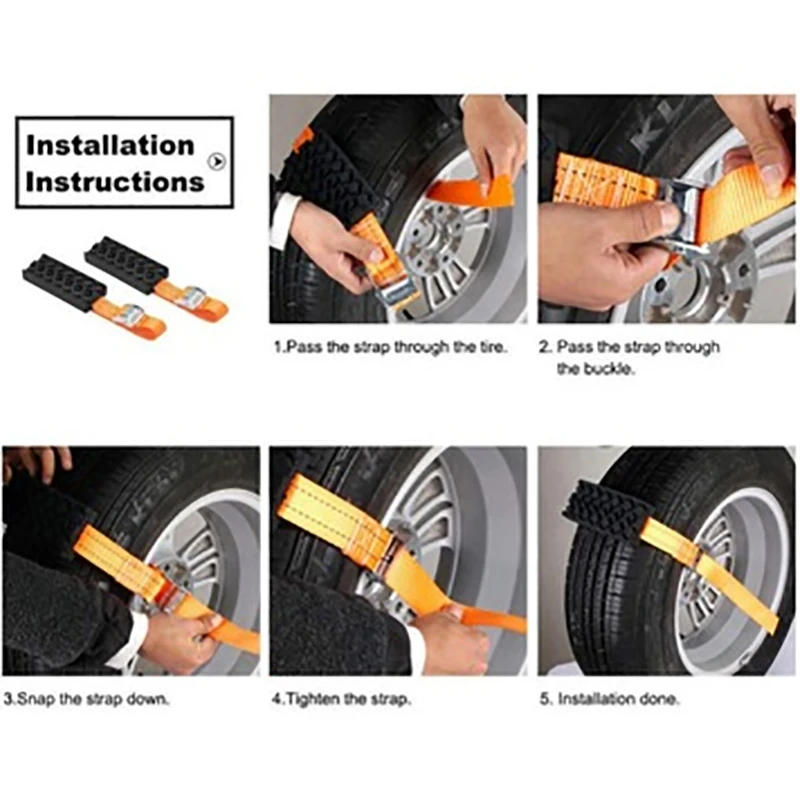 Installation Instructions

1.Pass the strap through the tire.

2. Pass the strap through the buckle.

3.Snap the strap down.

4.Tighten the strap.

5. Installation done.