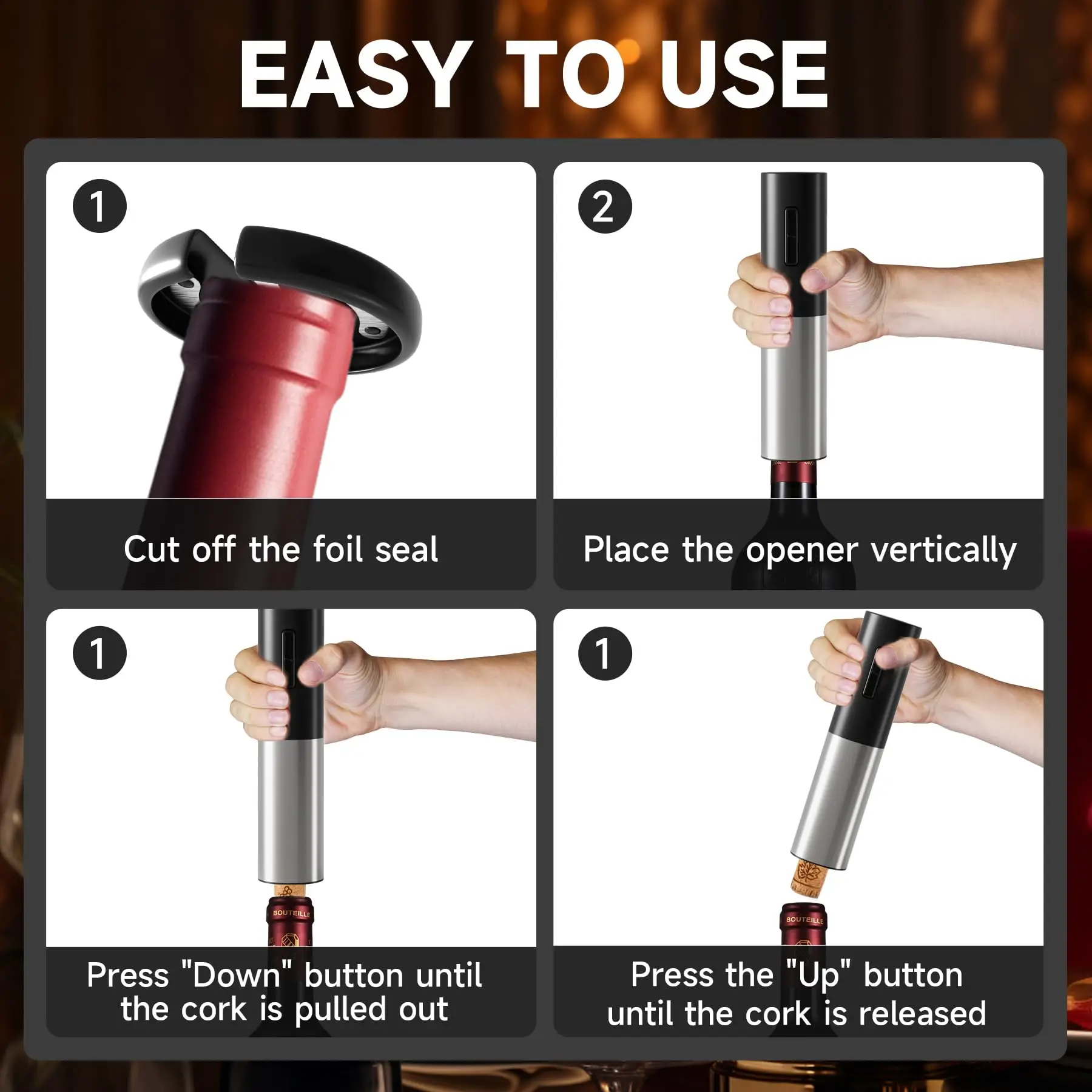 EASY TO USE

1

Cut off the foil seal

2

Place the opener vertically

1

BOUTEILLE

Press "Down" button until the cork is pulled out

1

BOUTEILLE

Press the "Up" button until the cork is released