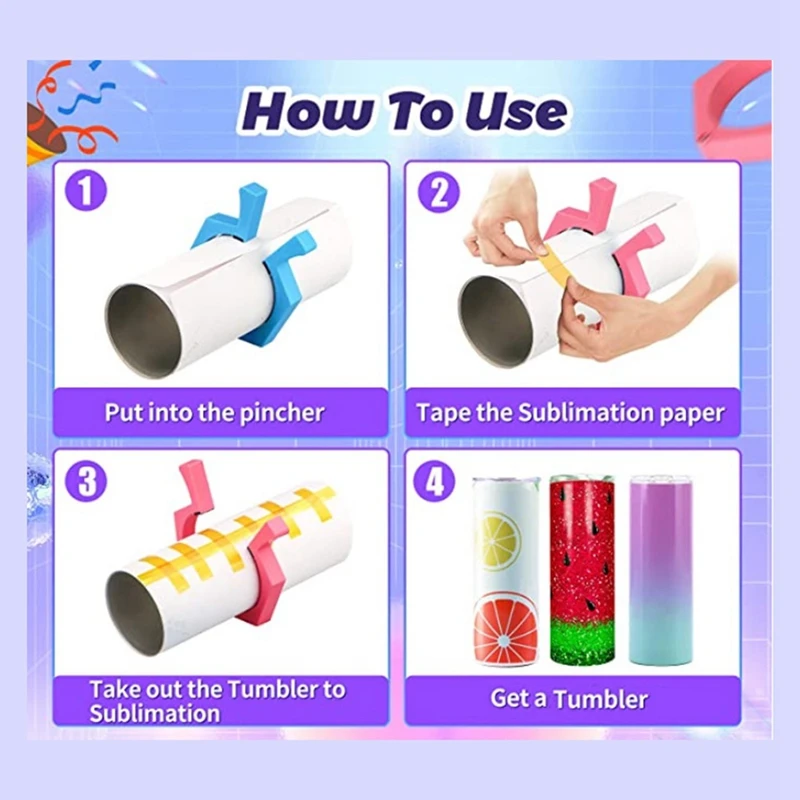 How To Use

1

Put into the pincher

2

Tape the Sublimation paper

3

Take out the Tumbler to Sublimation

4

Get a Tumbler