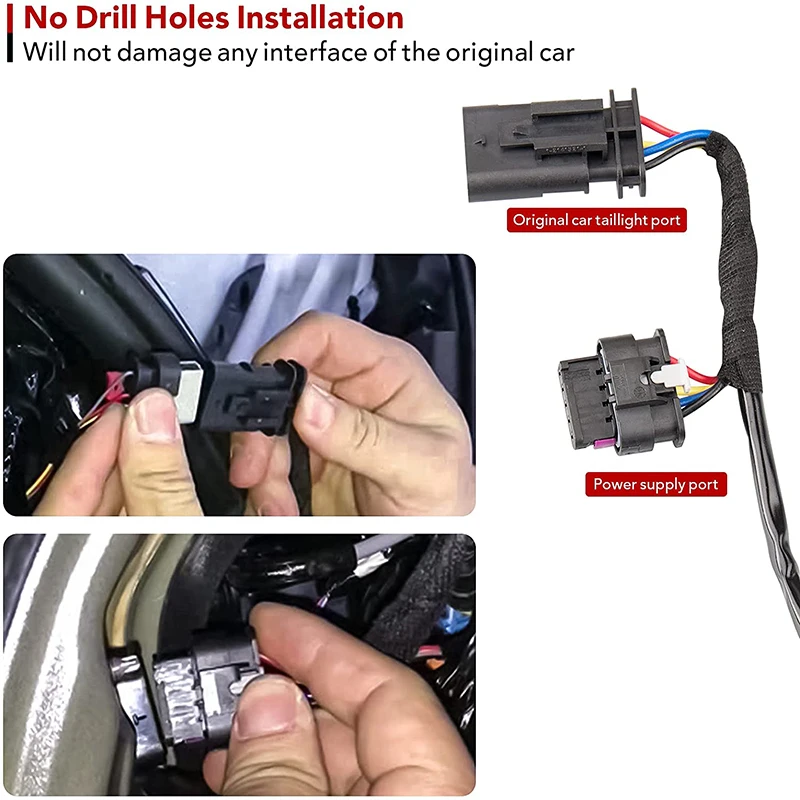 No Drill Holes Installation
Will not damage any interface of the original car

Original car taillight port

Power supply port