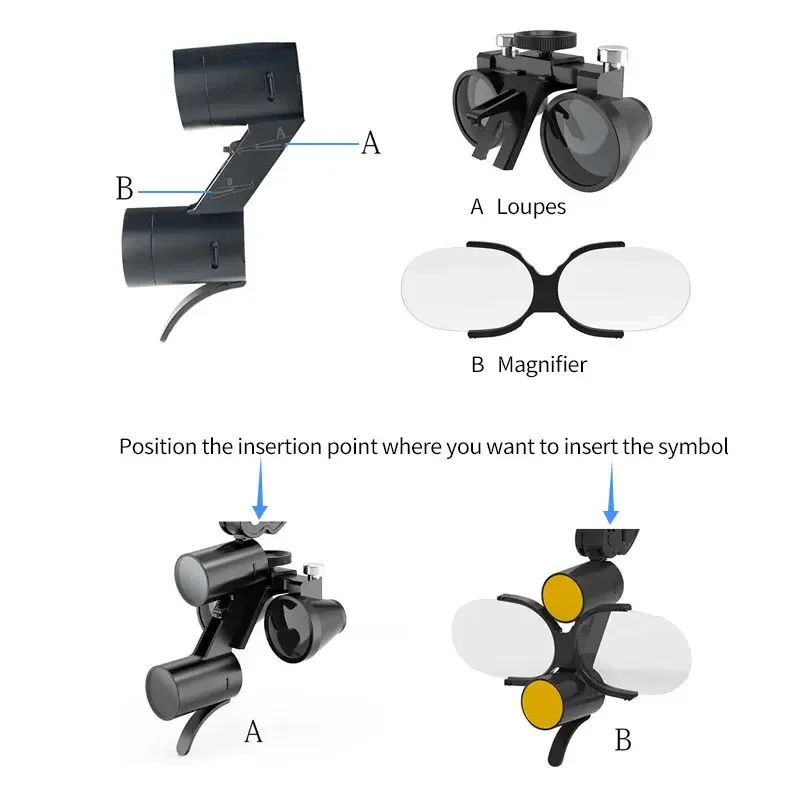 A

B

A Loupes

B Magnifier

Position the insertion point where you want to insert the symbol

A

B