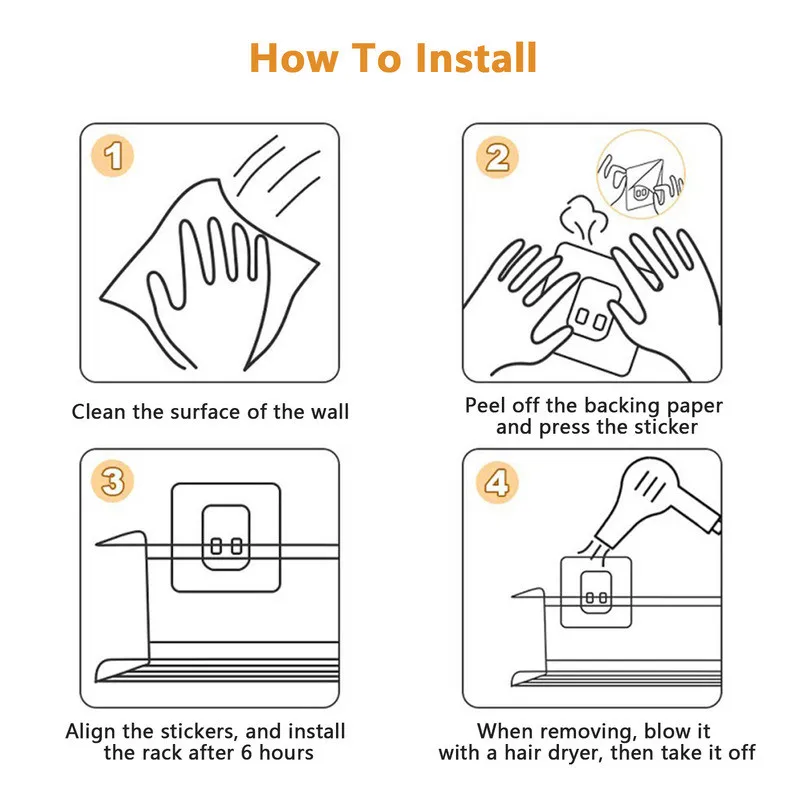 How To Install

1

Clean the surface of the wall

2

Peel off the backing paper and press the sticker

3

Align the stickers, and install the rack after 6 hours

4

When removing, blow it with a hair dryer, then take it off