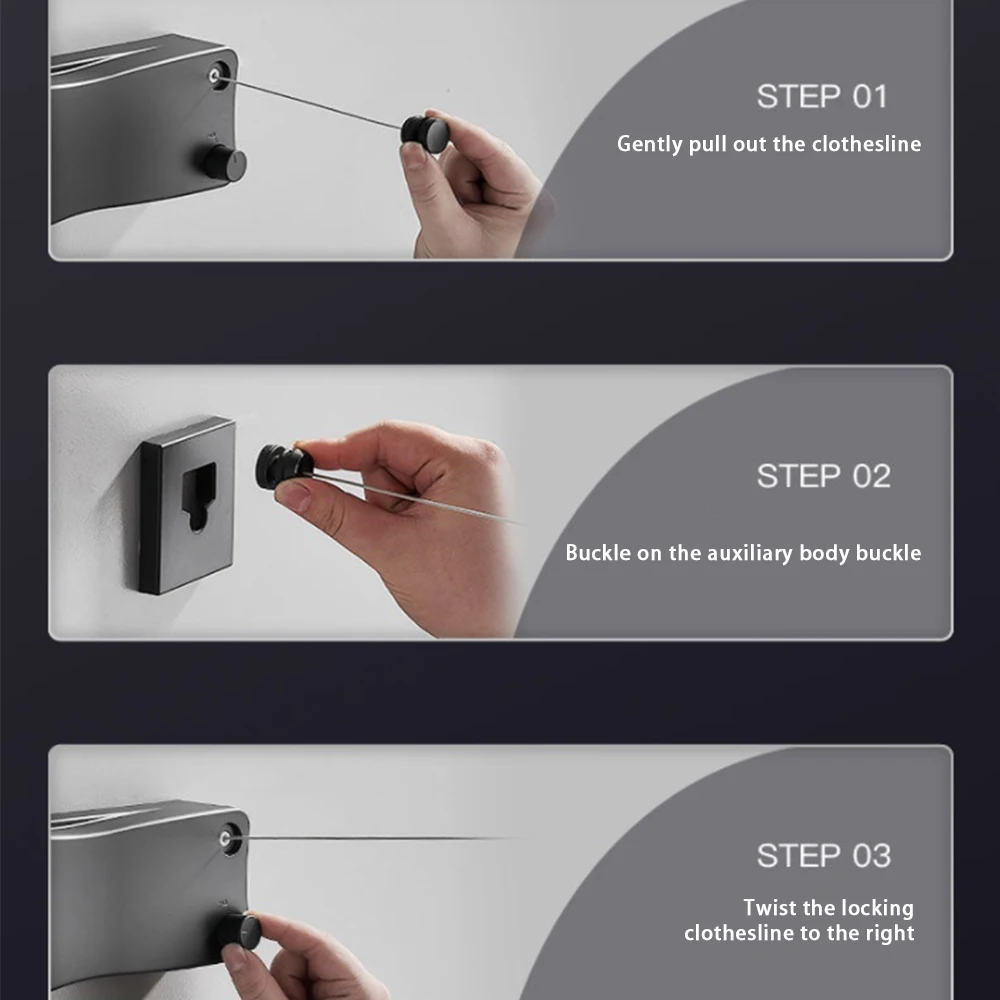 STEP 01

Gently pull out the clothesline

STEP 02

Buckle on the auxiliary body buckle

STEP 03

Twist the locking clothesline to the right