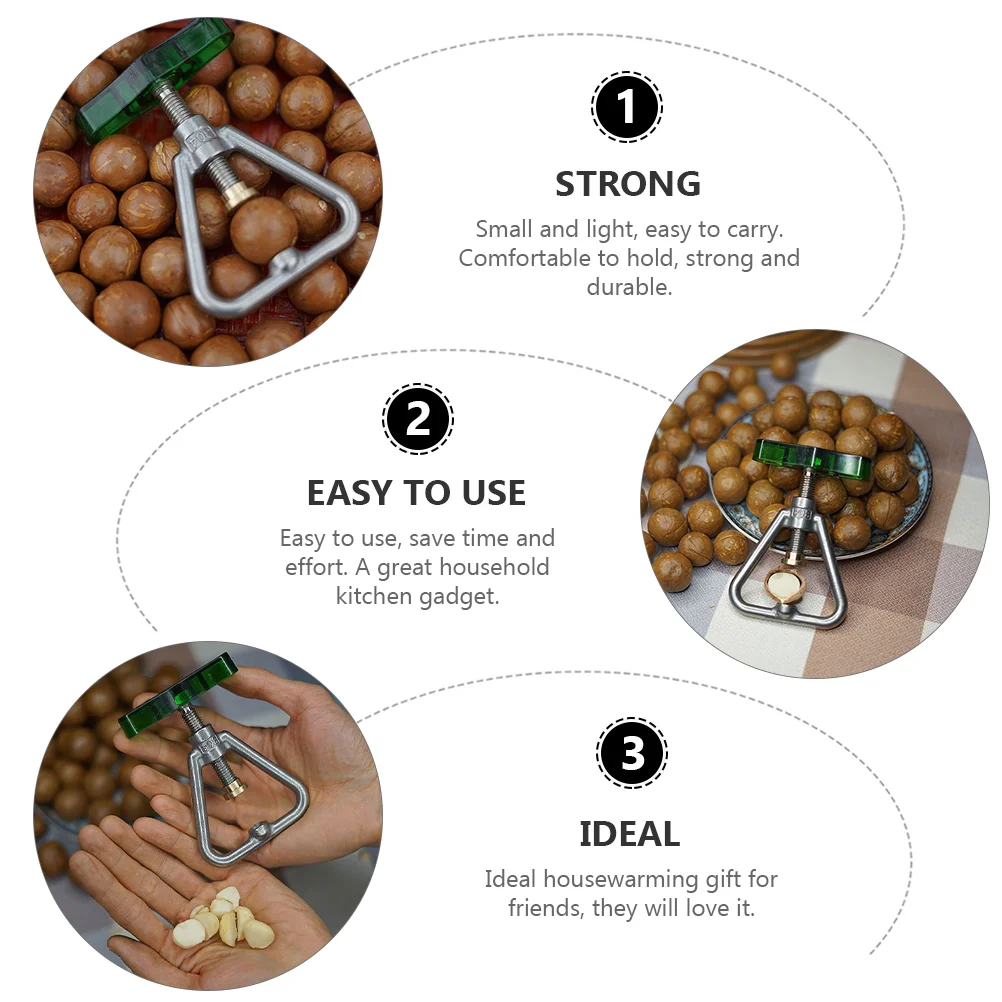 1

STRONG

Small and light, easy to carry. Comfortable to hold, strong and durable.

2

EASY TO USE

Easy to use, save time and effort. A great household kitchen gadget.

3

IDEAL

Ideal housewarming gift for friends, they will love it.