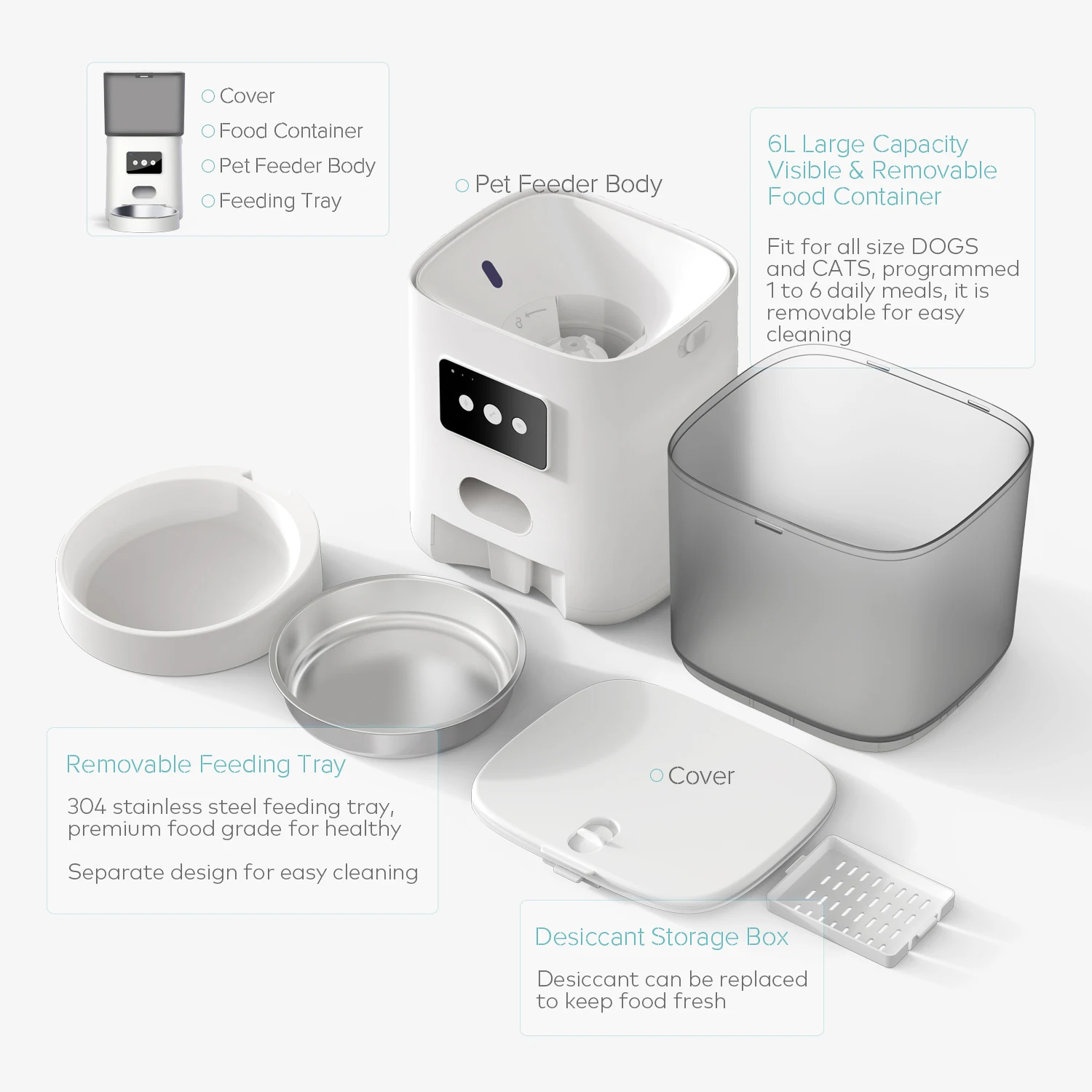 Cover
Food Container
Pet Feeder Body
Feeding Tray

Pet Feeder Body

6L Large Capacity
Visible & Removable
Food Container

Fit for all size DOGS and CATS, programmed 1 to 6 daily meals, it is removable for easy cleaning

Removable Feeding Tray

304 stainless steel feeding tray, premium food grade for healthy

Separate design for easy cleaning

Cover

Desiccant Storage Box

Desiccant can be replaced to keep food fresh