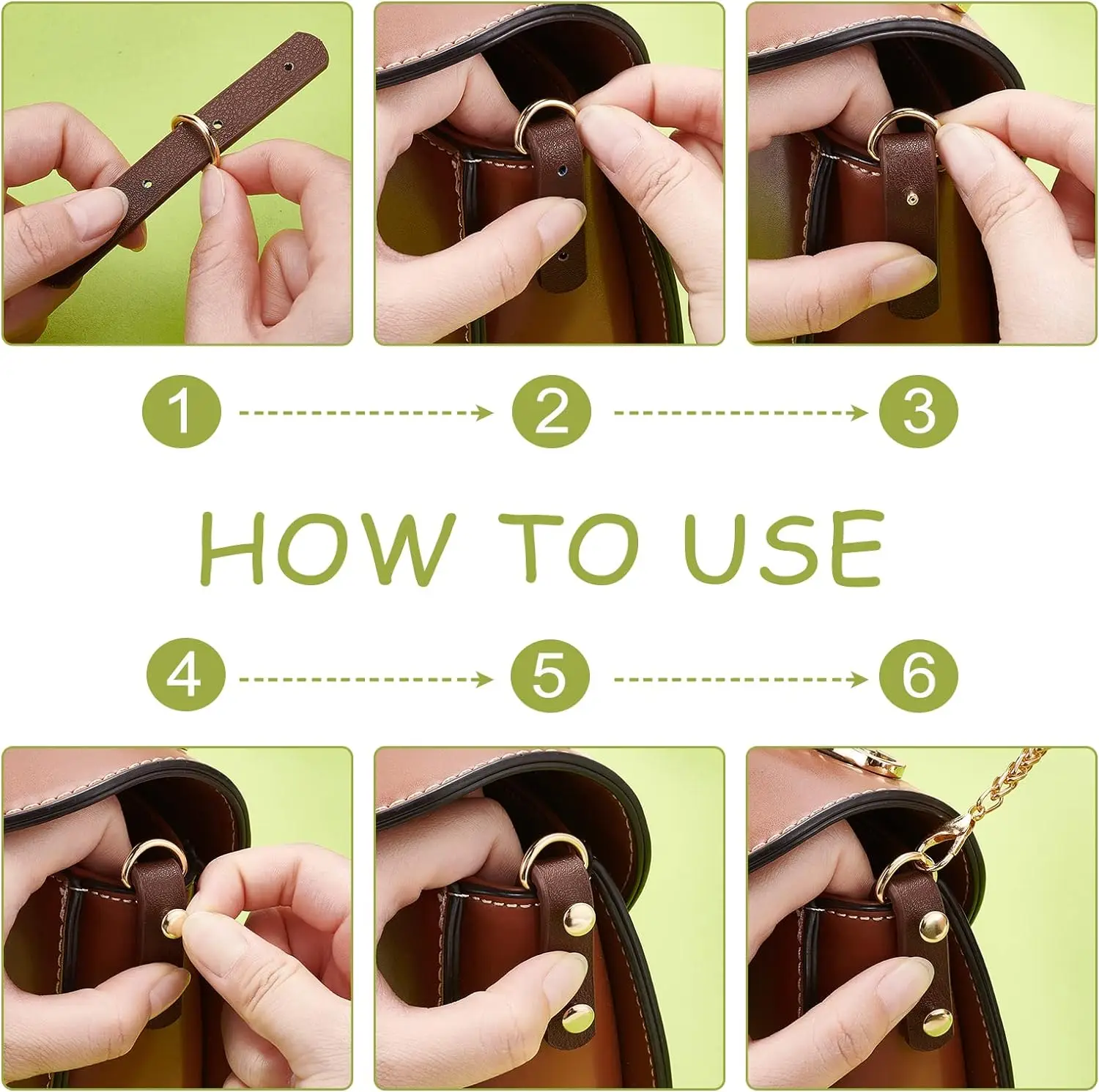 1
2
3

HOW TO USE

4
5
6