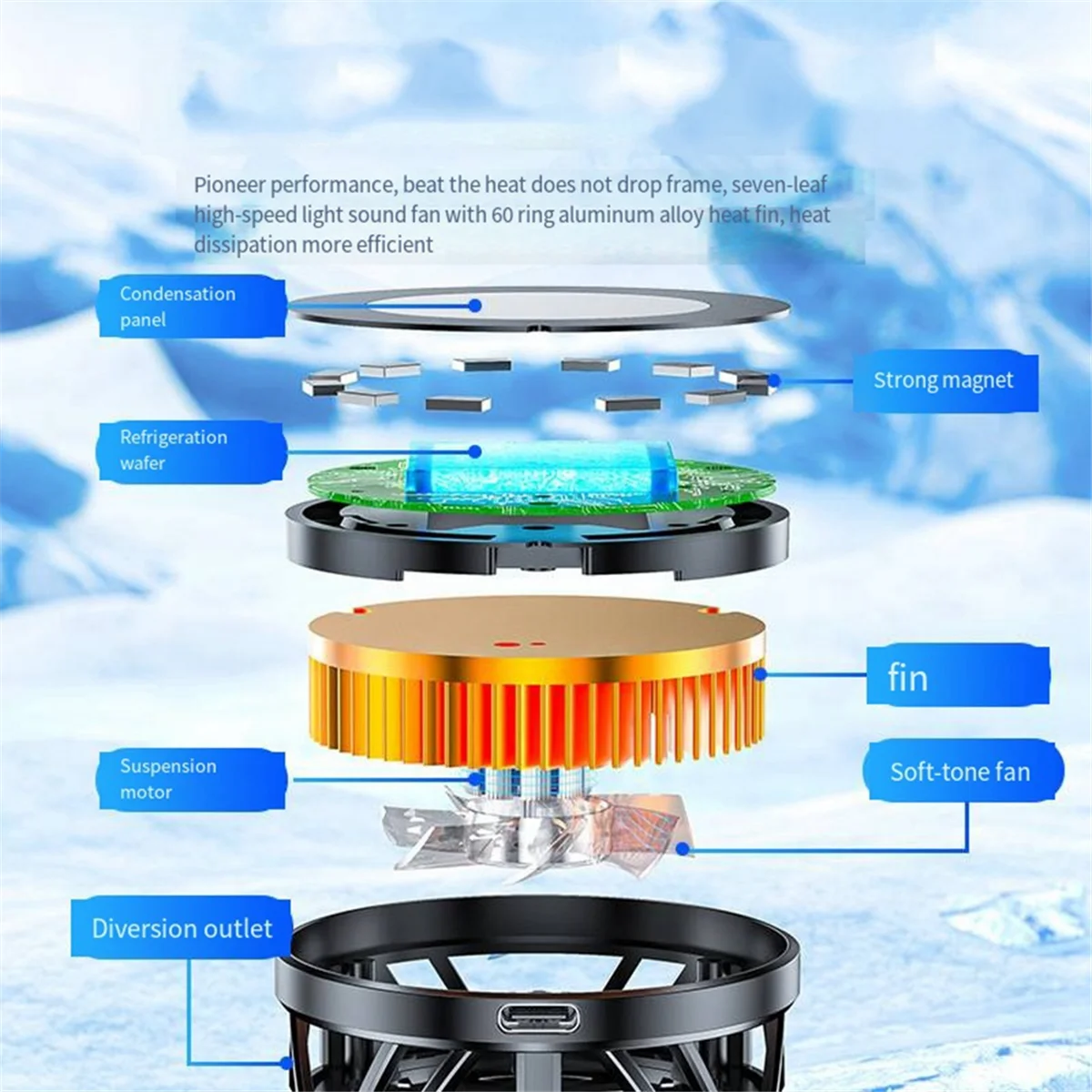 Pioneer performance, beat the heat does not drop frame, seven-leaf high-speed light sound fan with 60 ring aluminum alloy heat fin, heat dissipation more efficient

Condensation panel

Strong magnet

Refrigeration wafer

fin

Suspension motor

Soft-tone fan

Diversion outlet