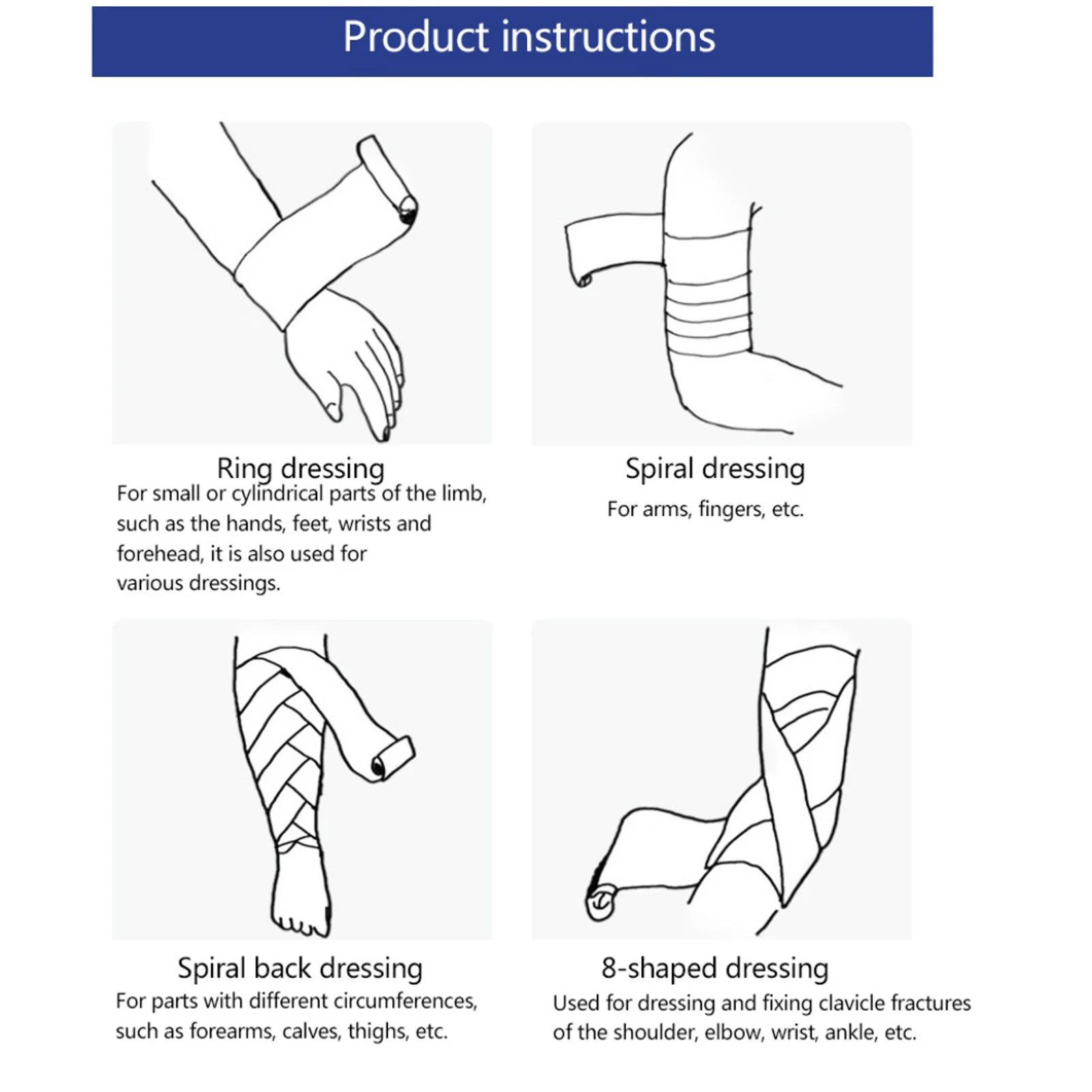 Product instructions

Ring dressing
For small or cylindrical parts of the limb, such as the hands, feet, wrists and forehead, it is also used for various dressings.

Spiral dressing
For arms, fingers, etc.

Spiral back dressing
For parts with different circumferences, such as forearms, calves, thighs, etc.

8-shaped dressing
Used for dressing and fixing clavicle fractures of the shoulder, elbow, wrist, ankle, etc.