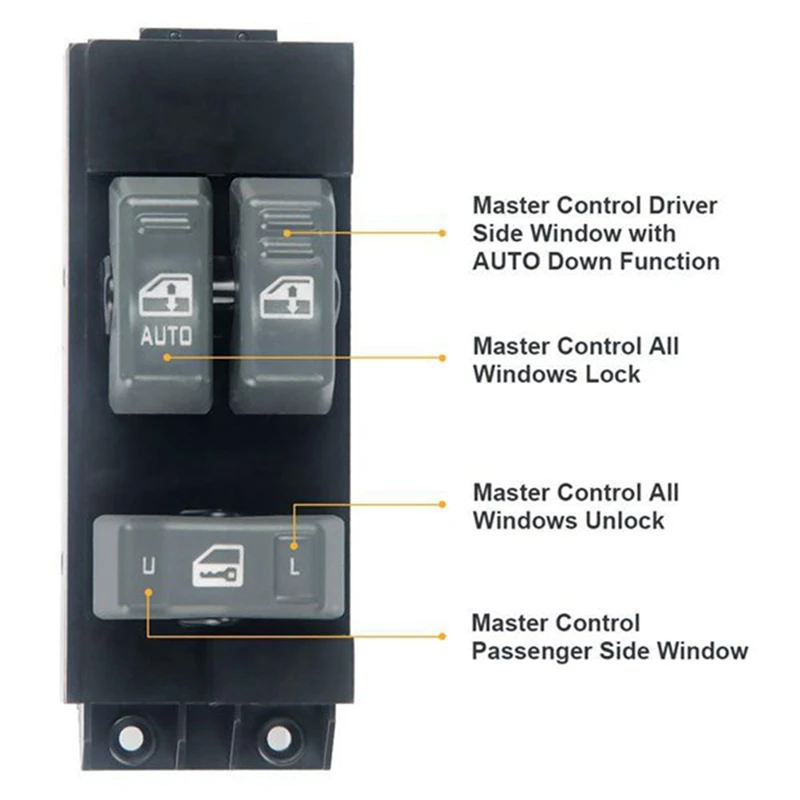 AUTO

U

L

Master Control Driver Side Window with AUTO Down Function

Master Control All Windows Lock

Master Control All Windows Unlock

Master Control Passenger Side Window