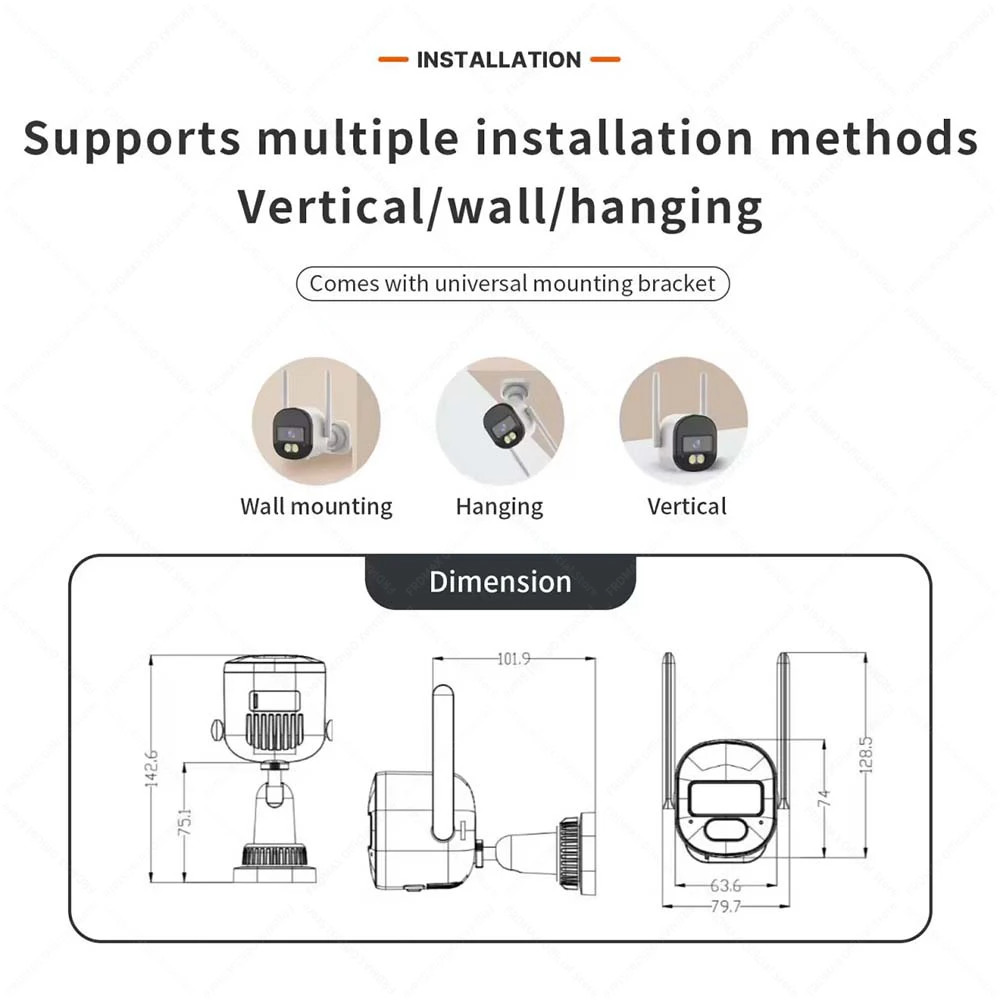 INSTALLATION

Supports multiple installation methods
Vertical/wall/hanging

Comes with universal mounting bracket

Wall mounting
Hanging
Vertical

Dimension

142.6
75.1
101.9
128.5
74
63.6
79.7