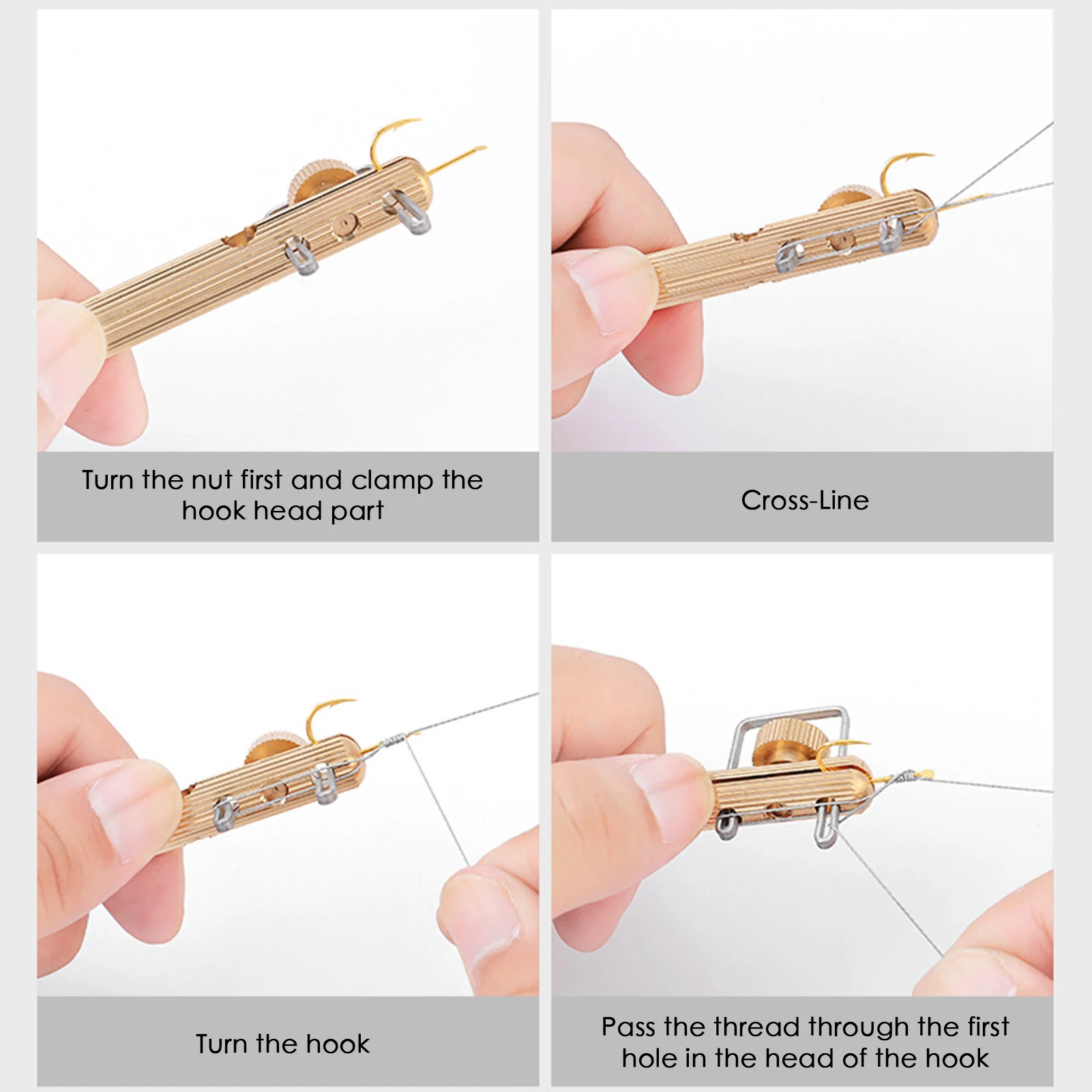 Turn the nut first and clamp the hook head part

Cross-Line

Turn the hook

Pass the thread through the first hole in the head of the hook