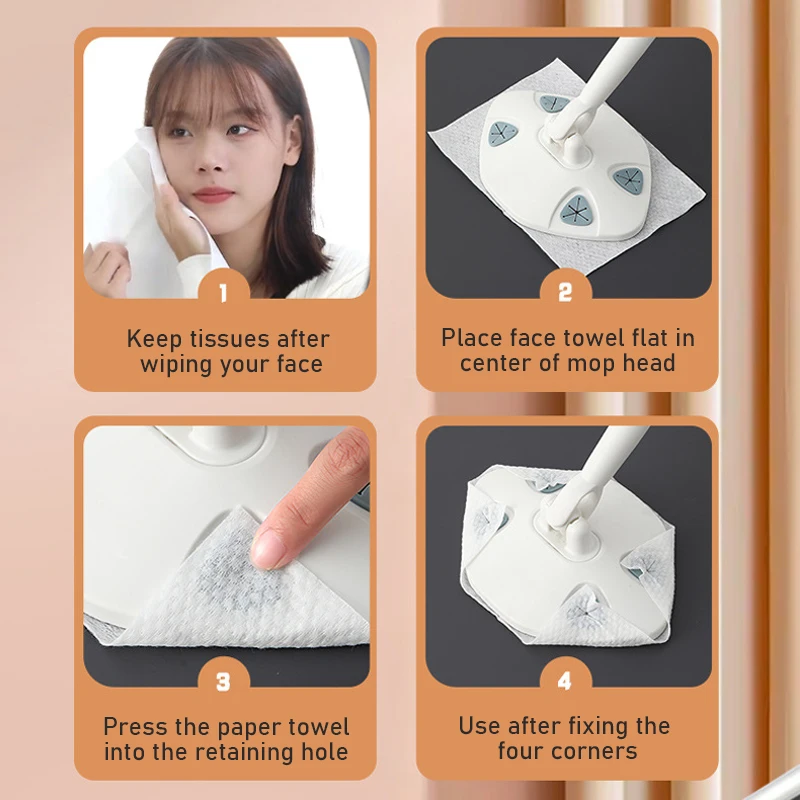 1

Keep tissues after wiping your face

2

Place face towel flat in center of mop head

3

Press the paper towel into the retaining hole

4

Use after fixing the four corners