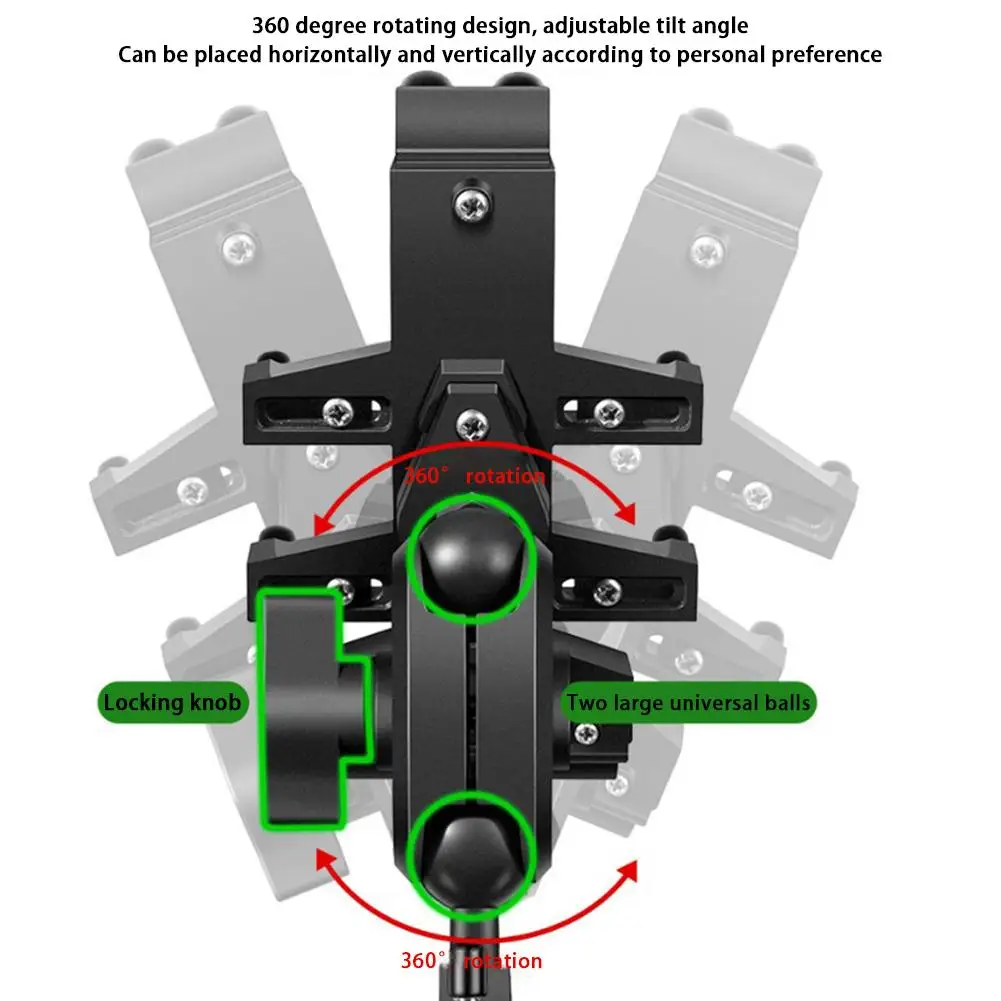 360 degree rotating design, adjustable tilt angle
Can be placed horizontally and vertically according to personal preference

360° rotation

Locking knob

Two large universal balls

360° rotation