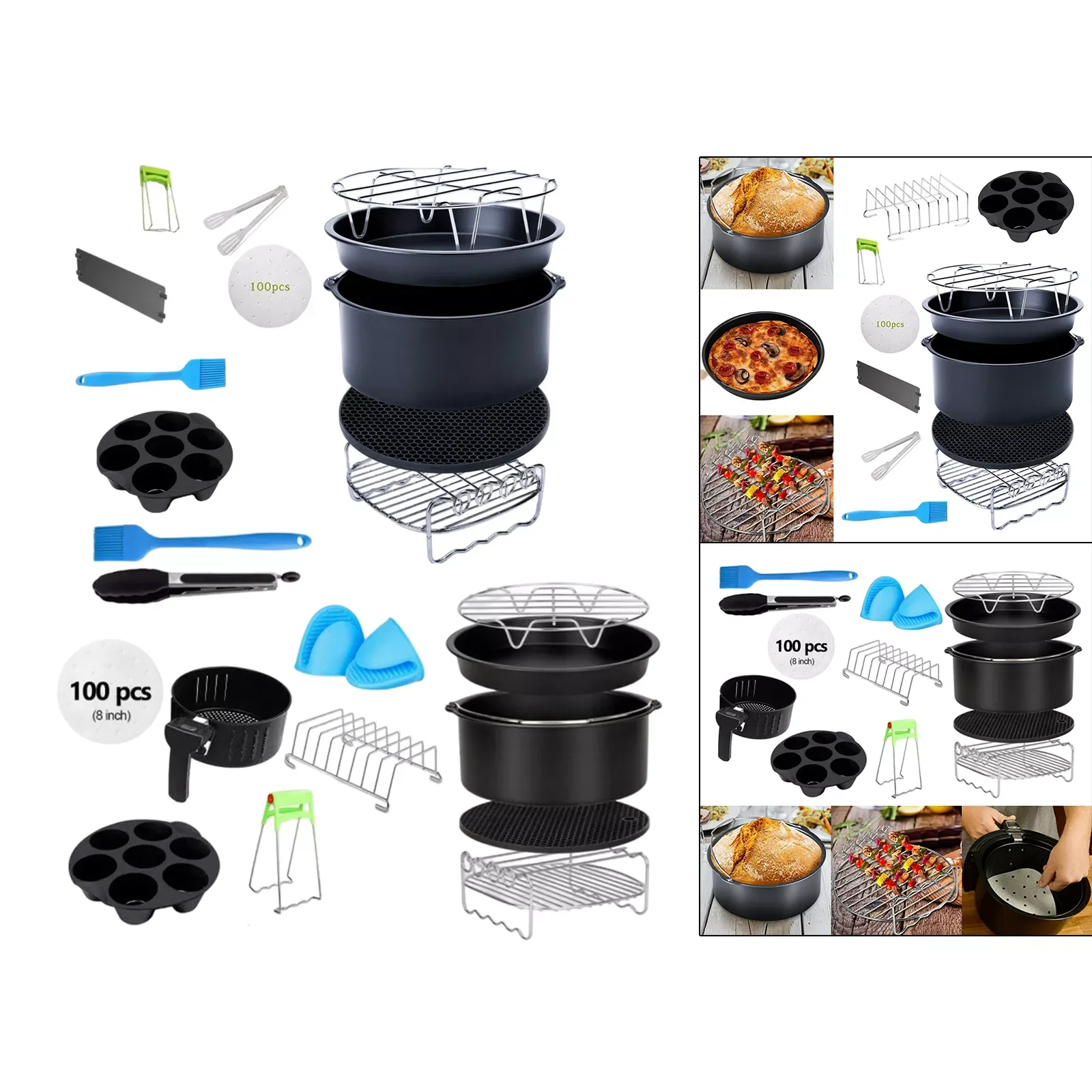 100pcs

100 pcs
(8 inch)

100pcs

100 pcs
(8 inch)