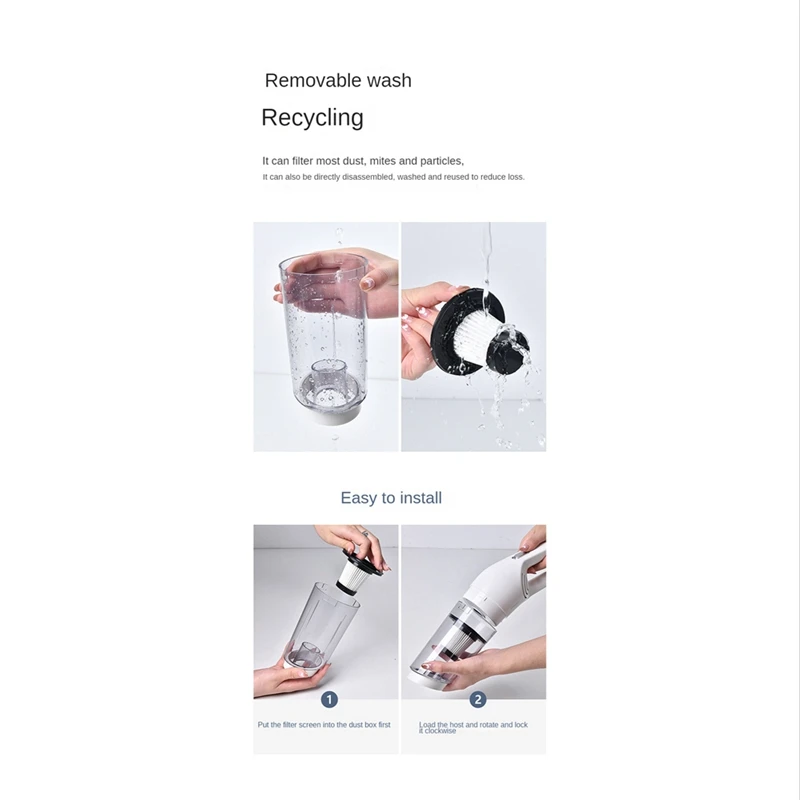 Removable wash

Recycling

It can filter most dust, mites and particles,
It can also be directly disassembled, washed and reused to reduce loss.

Easy to install

1

Put the filter screen into the dust box first

2

Load the host and rotate and lock it clockwise