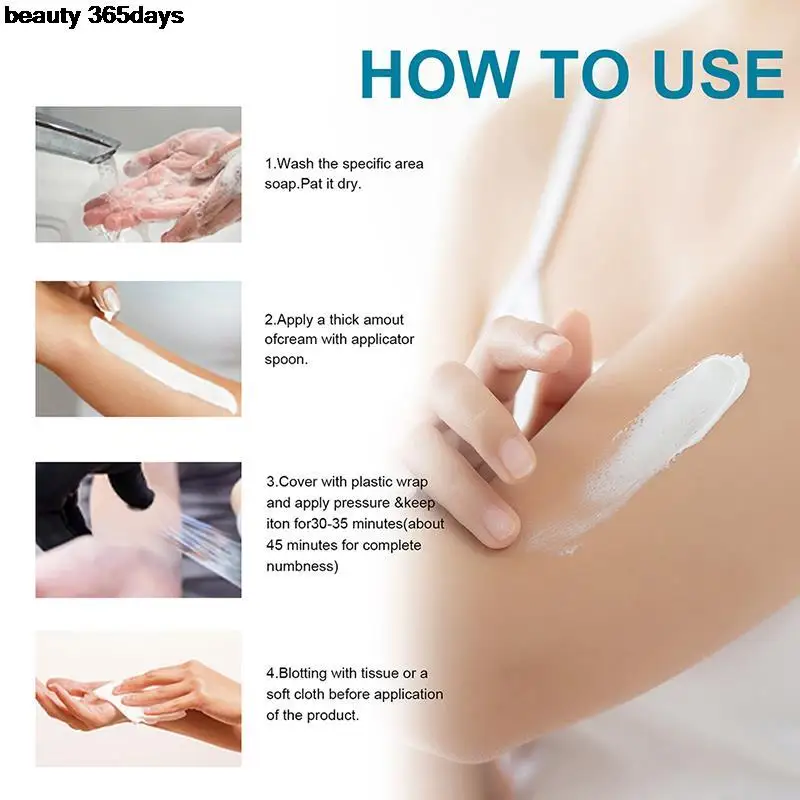 beauty 365days

HOW TO USE

1.Wash the specific area soap.Pat it dry.

2.Apply a thick amout ofcream with applicator spoon.

3.Cover with plastic wrap and apply pressure &keep iton for30-35 minutes(about 45 minutes for complete numbness)

4.Blotting with tissue or a soft cloth before application of the product.