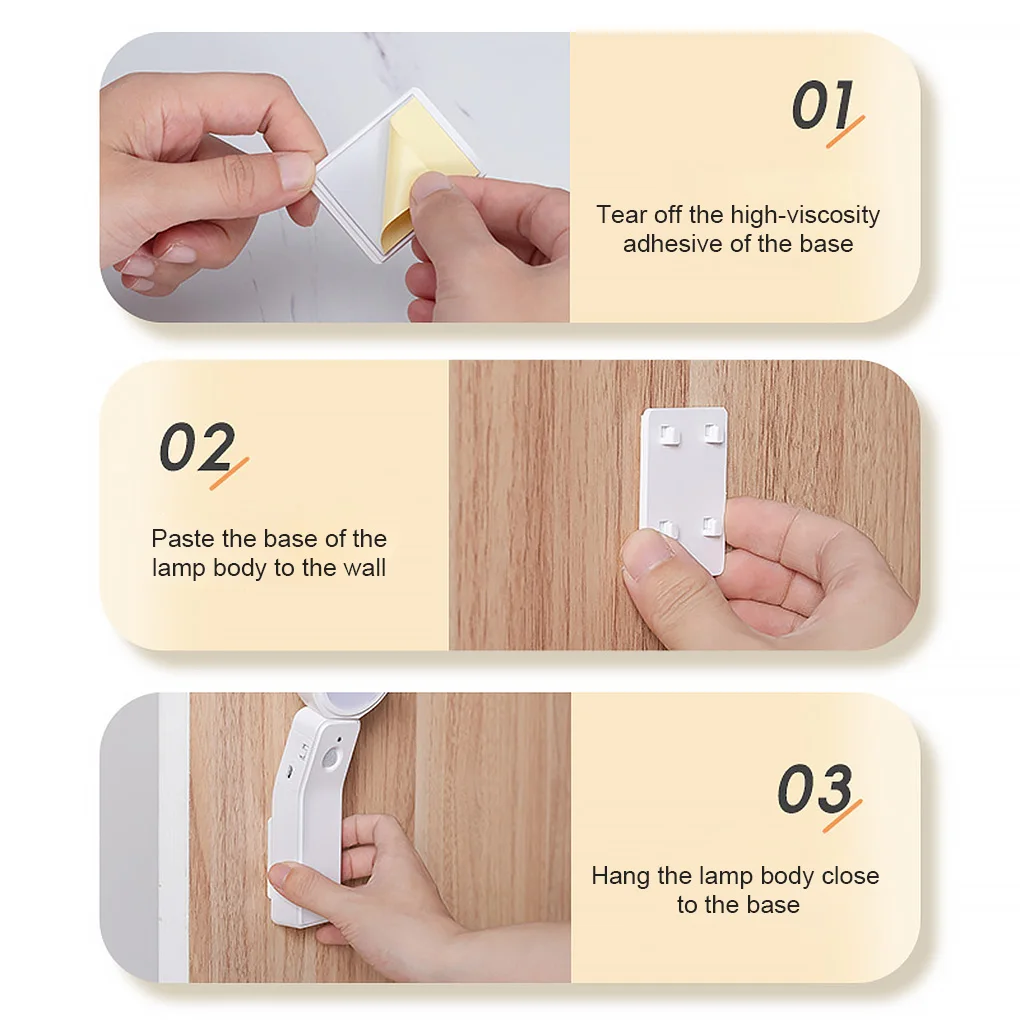 01

Tear off the high-viscosity adhesive of the base

02

Paste the base of the lamp body to the wall

03

Hang the lamp body close to the base