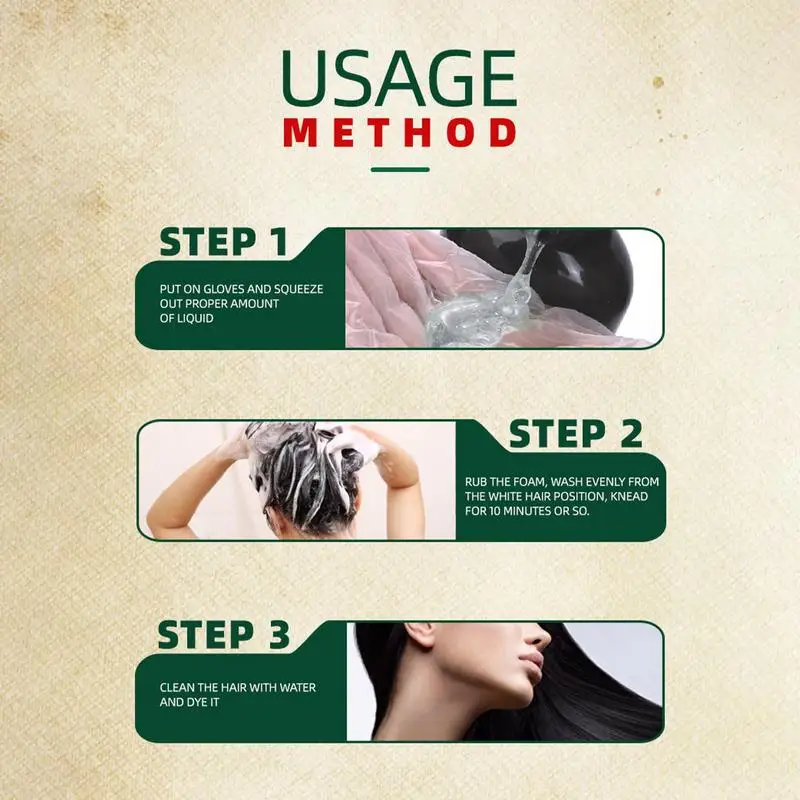 USAGE
METHOD

STEP 1

PUT ON GLOVES AND SQUEEZE OUT PROPER AMOUNT OF LIQUID

STEP 2

RUB THE FOAM, WASH EVENLY FROM THE WHITE HAIR POSITION, KNEAD FOR 10 MINUTES OR SO.

STEP 3

CLEAN THE HAIR WITH WATER AND DYE IT