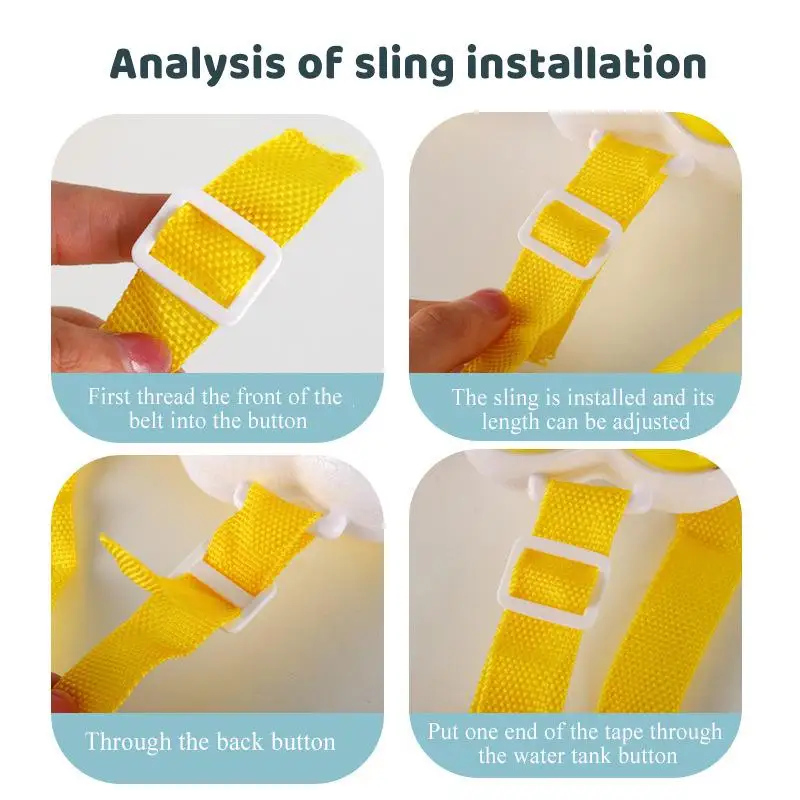 Analysis of sling installation

First thread the front of the belt into the button

The sling is installed and its length can be adjusted

Through the back button

Put one end of the tape through the water tank button