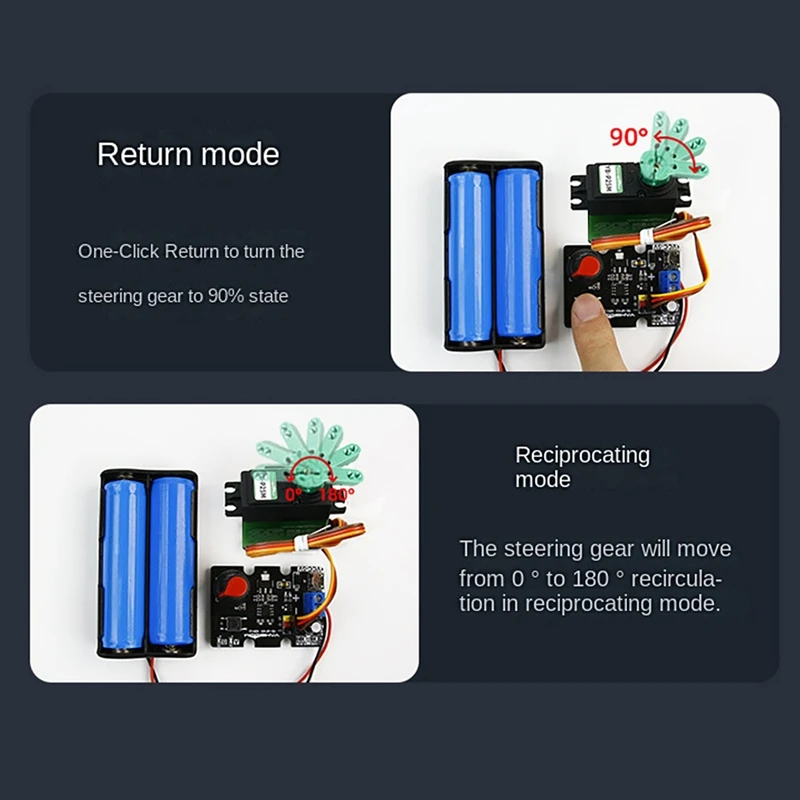 Return mode

One-Click Return to turn the steering gear to 90% state

90°

YB-925M

0° 180°

Reciprocating mode

The steering gear will move from 0 ° to 180 ° recirculation in reciprocating mode.