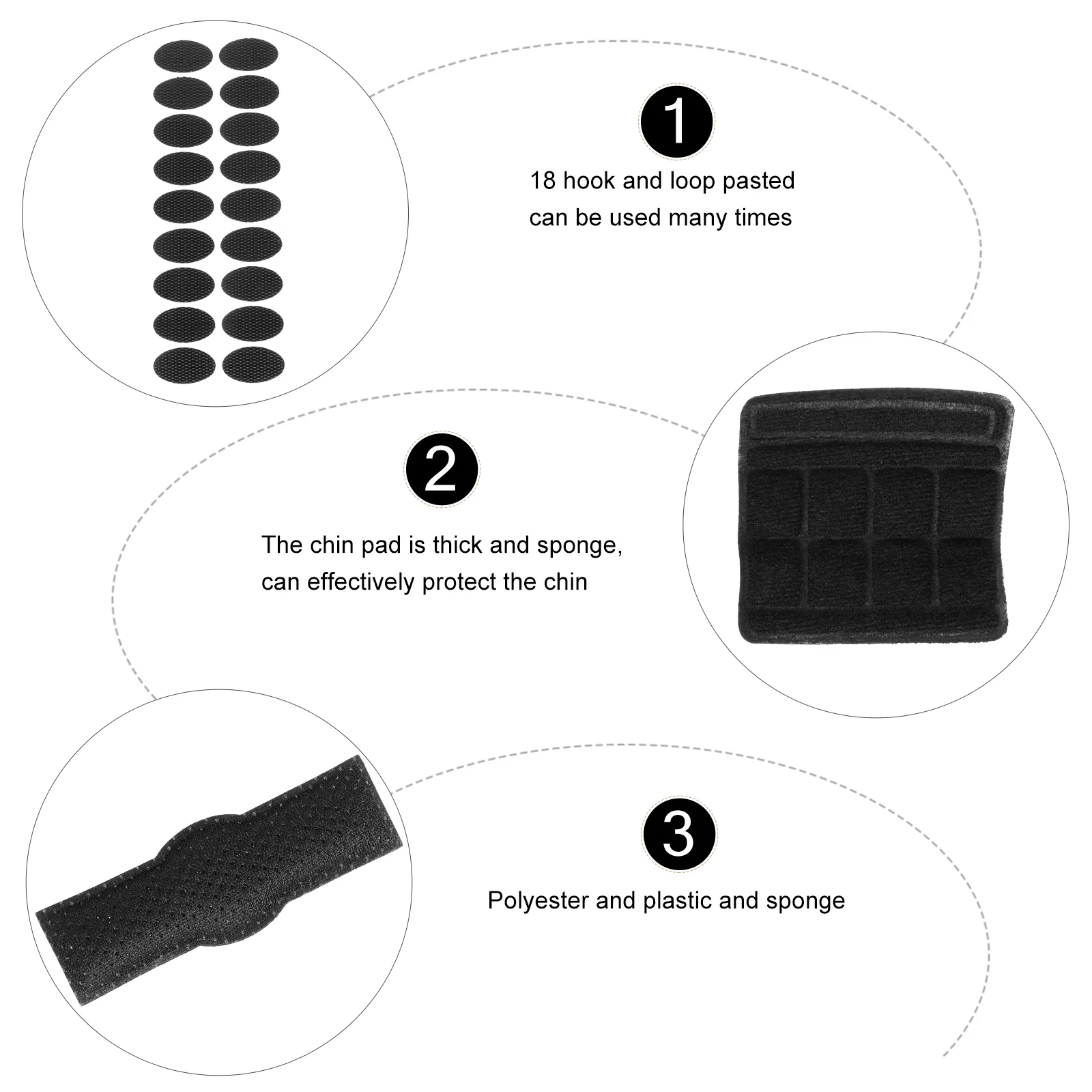 1

18 hook and loop pasted can be used many times

2

The chin pad is thick and sponge, can effectively protect the chin

3

Polyester and plastic and sponge