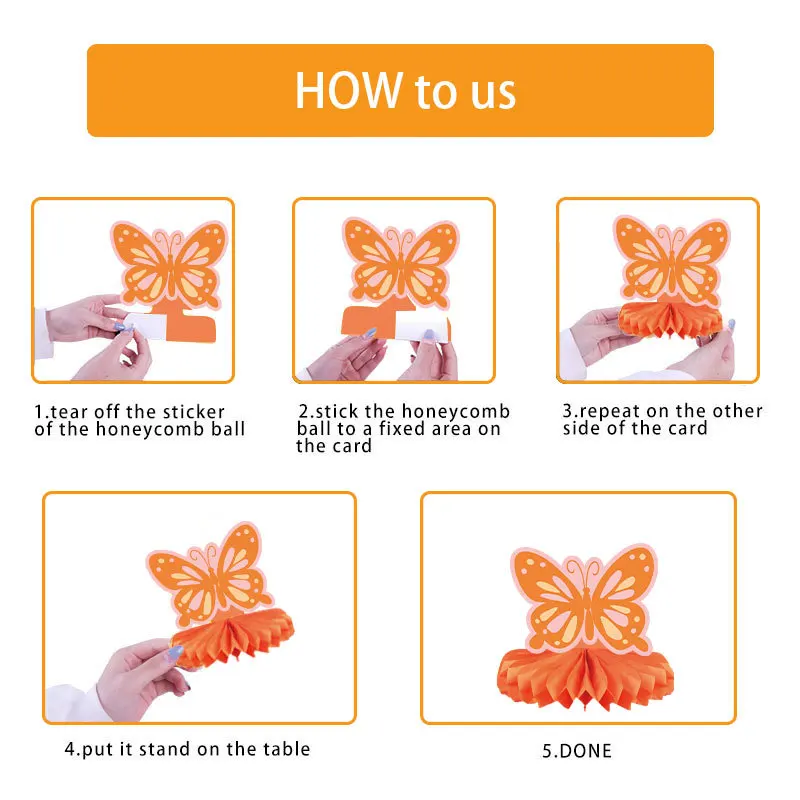 HOW to us

1.tear off the sticker of the honeycomb ball

2.stick the honeycomb ball to a fixed area on the card

3.repeat on the other side of the card

4.put it stand on the table

5.DONE