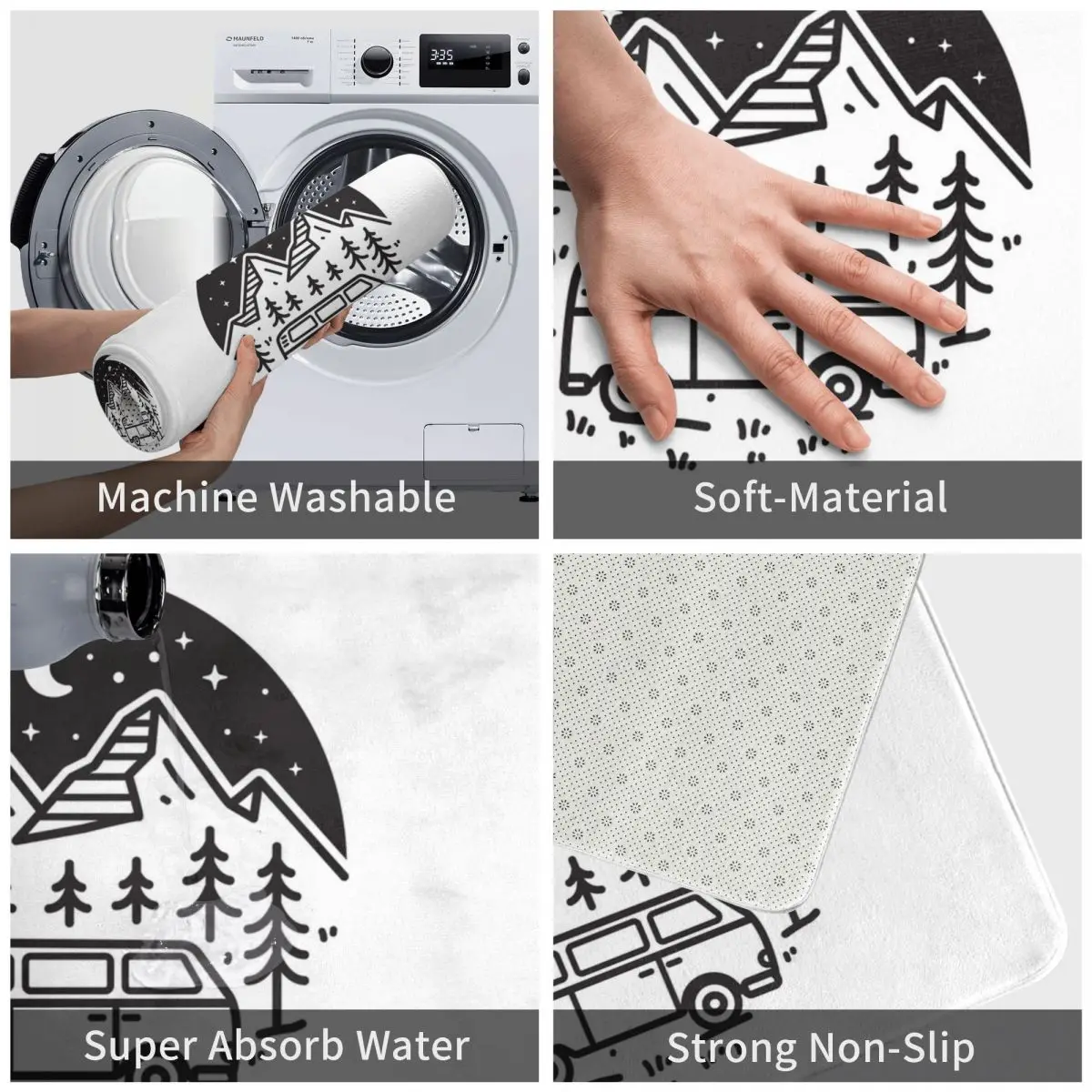 MAUNFELD

3:35

Machine Washable

Soft-Material

Super Absorb Water

Strong Non-Slip