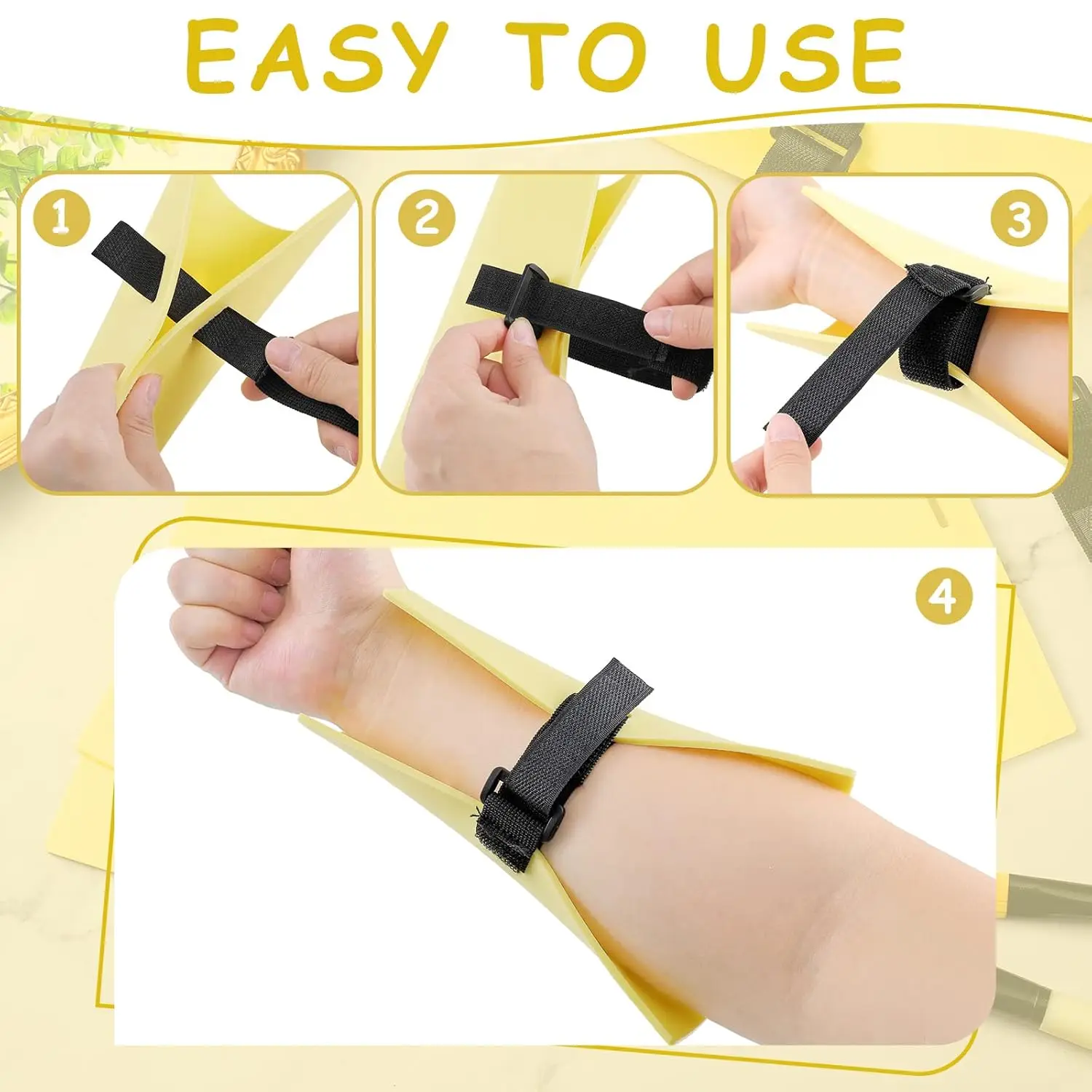 EASY TO USE

1

2

3

4