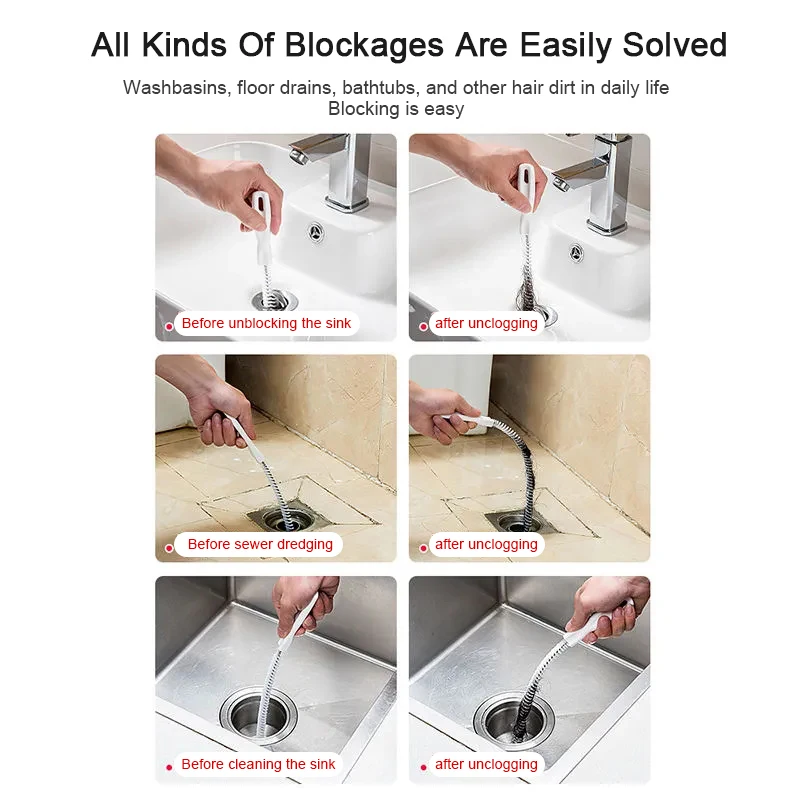 All Kinds Of Blockages Are Easily Solved

Washbasins, floor drains, bathtubs, and other hair dirt in daily life
Blocking is easy

Before unblocking the sink

after unclogging

Before sewer dredging

after unclogging

Before cleaning the sink

after unclogging