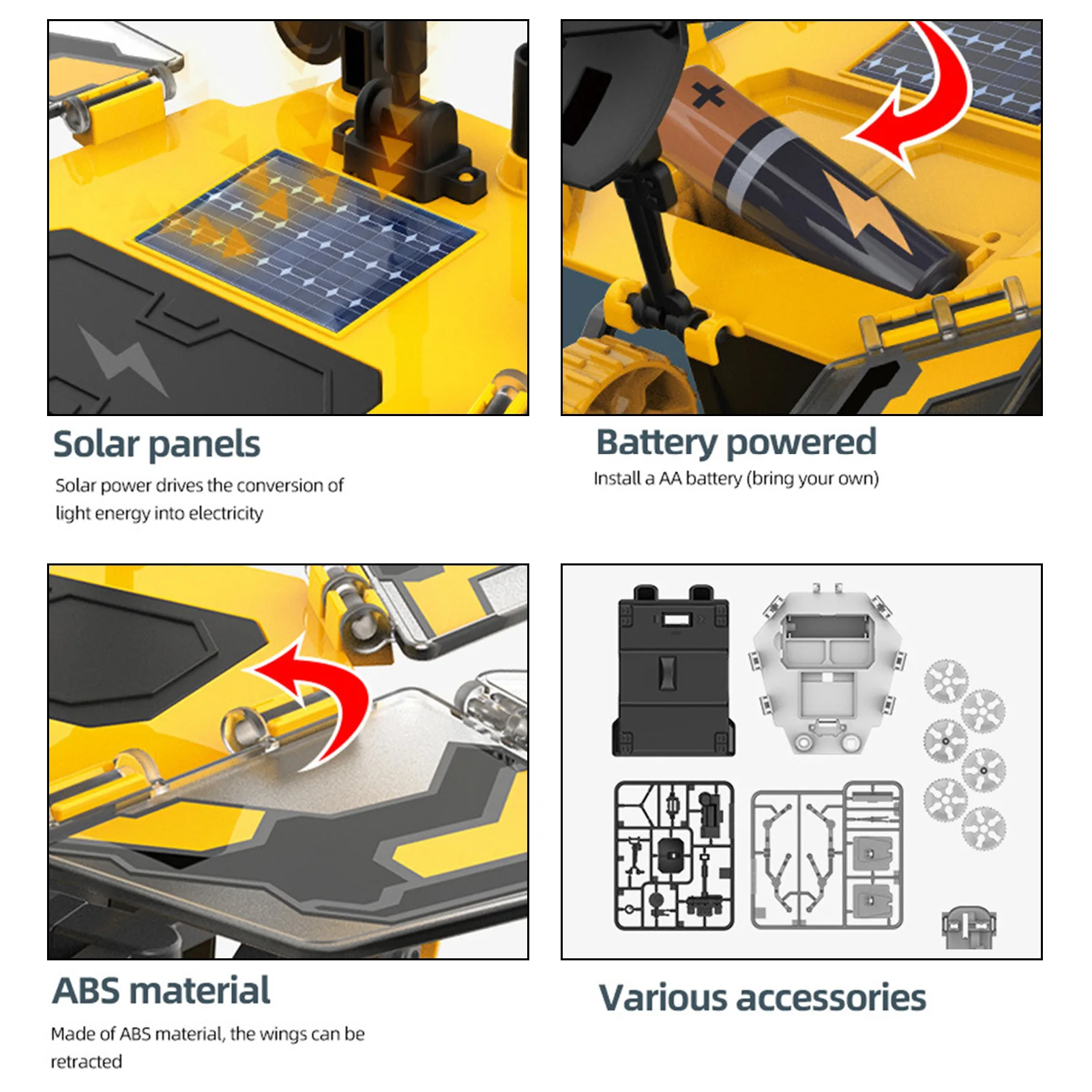 Solar panels

Solar power drives the conversion of light energy into electricity

Battery powered

Install a AA battery (bring your own)

ABS material

Made of ABS material, the wings can be retracted

Various accessories