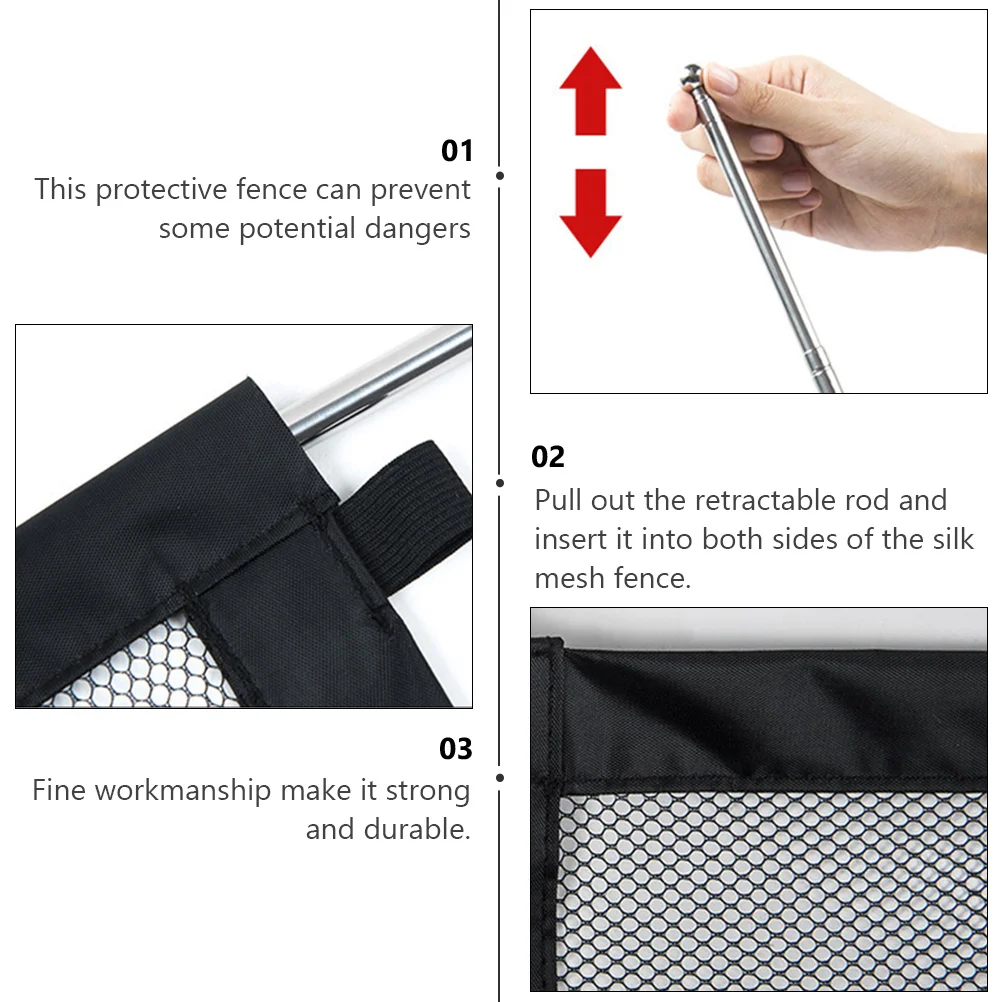 01
This protective fence can prevent some potential dangers

02
Pull out the retractable rod and insert it into both sides of the silk mesh fence.

03
Fine workmanship make it strong and durable.