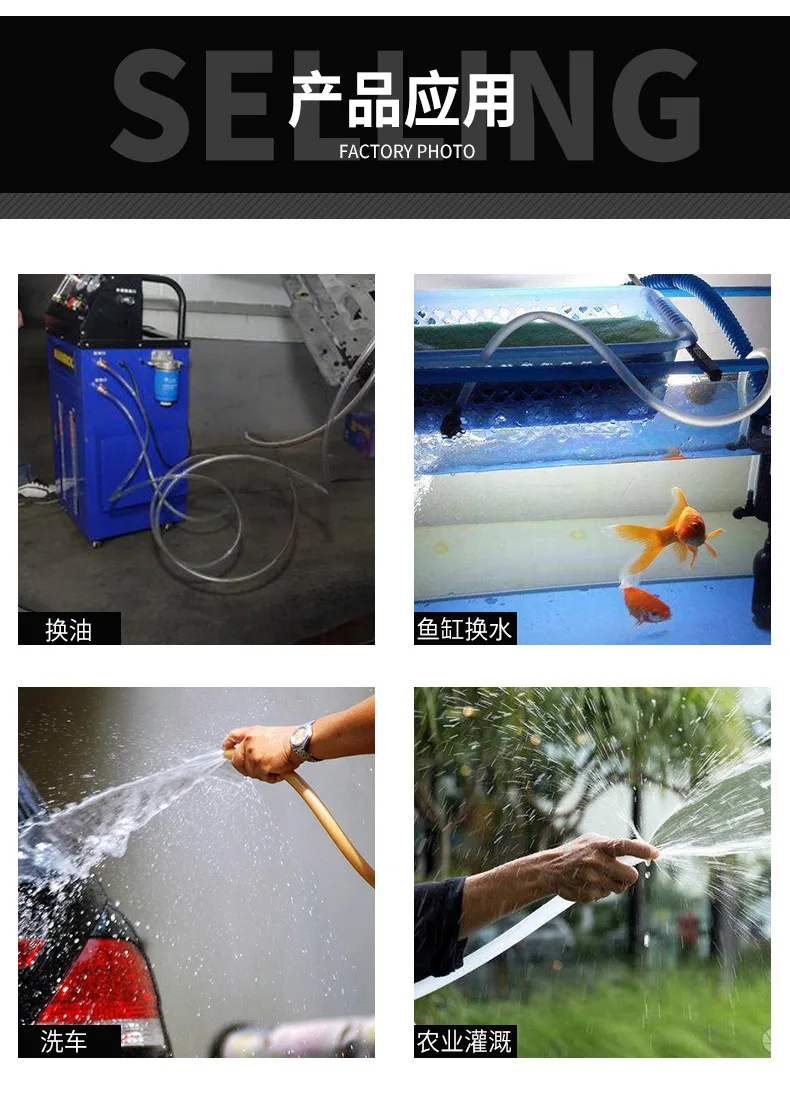 SELLING
产品应用
FACTORY PHOTO

换油

鱼缸换水

洗车

农业灌溉