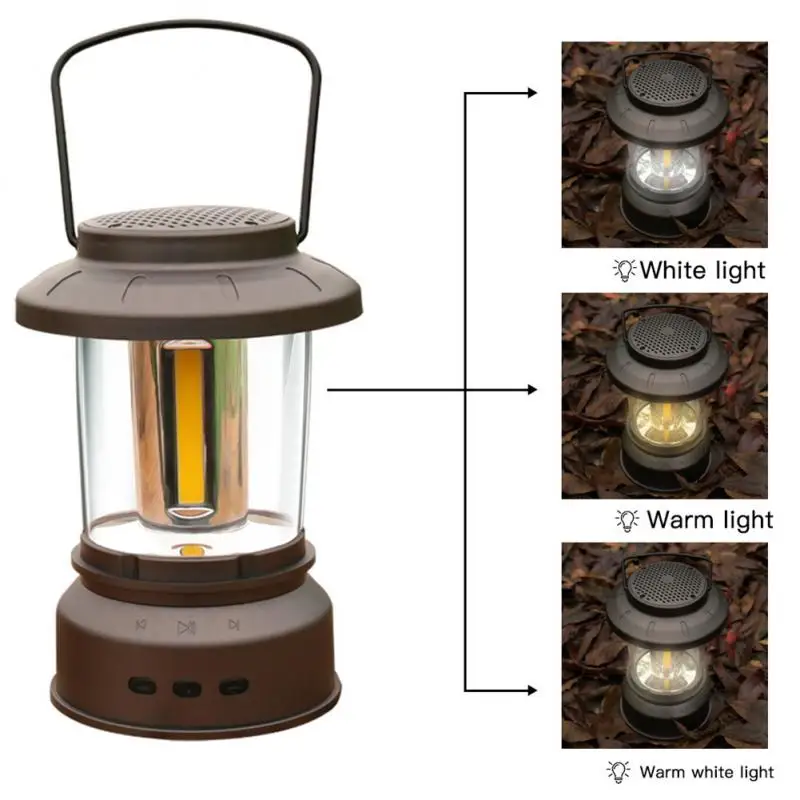 White light

Warm light

Warm white light