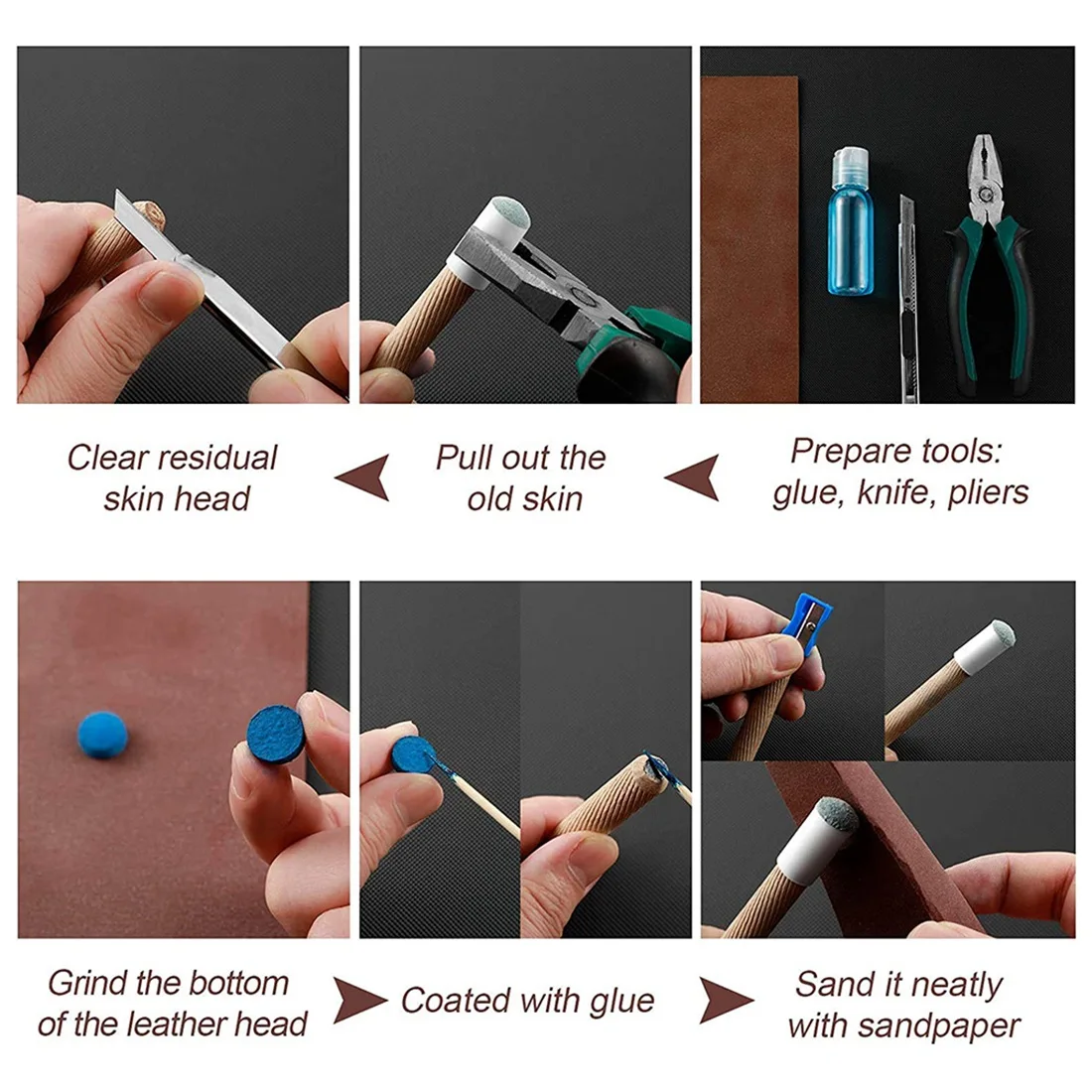 Clear residual skin head

Pull out the old skin

Prepare tools: glue, knife, pliers

Grind the bottom of the leather head

Coated with glue

Sand it neatly with sandpaper