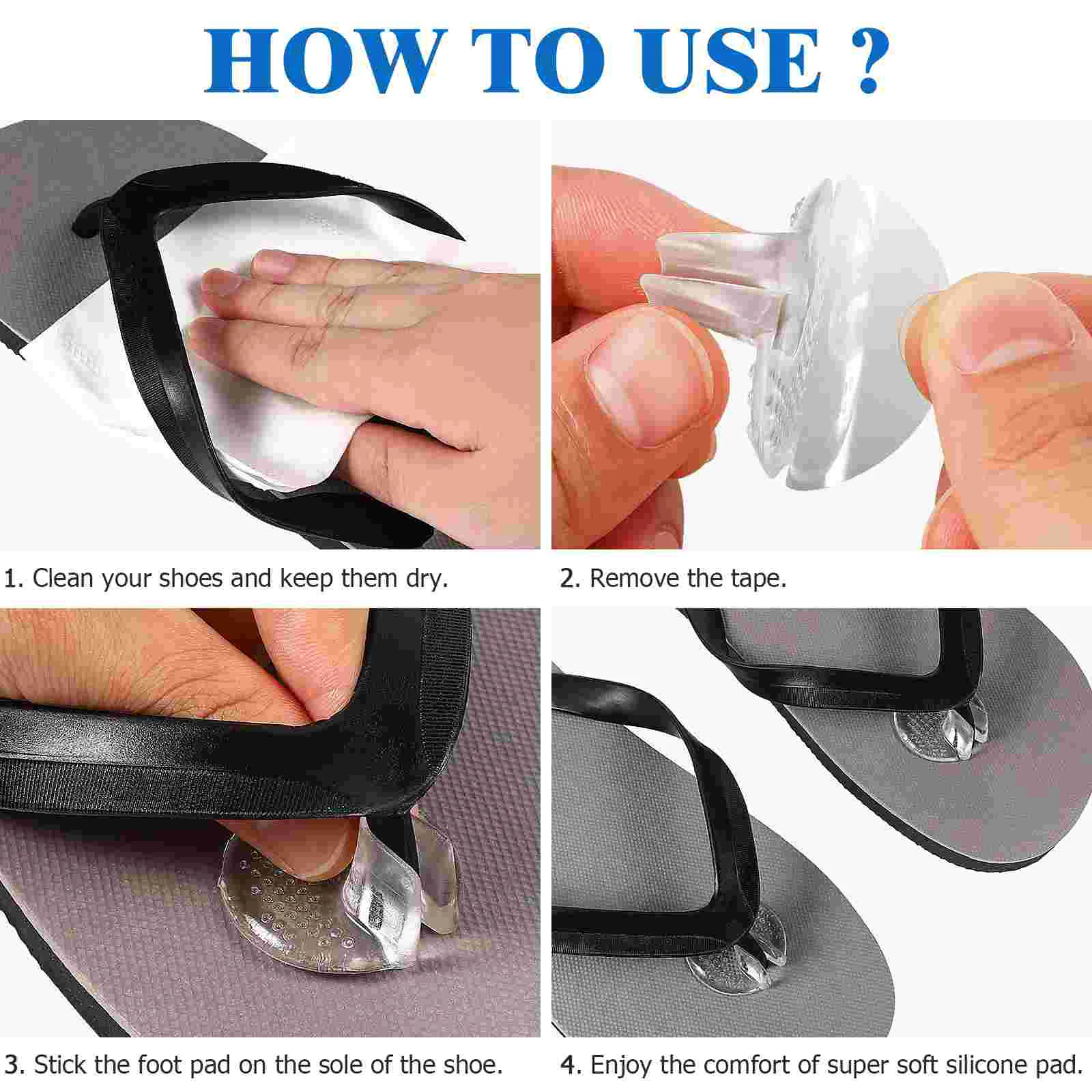 HOW TO USE ?

1. Clean your shoes and keep them dry.

2. Remove the tape.

3. Stick the foot pad on the sole of the shoe.

4. Enjoy the comfort of super soft silicone pad.