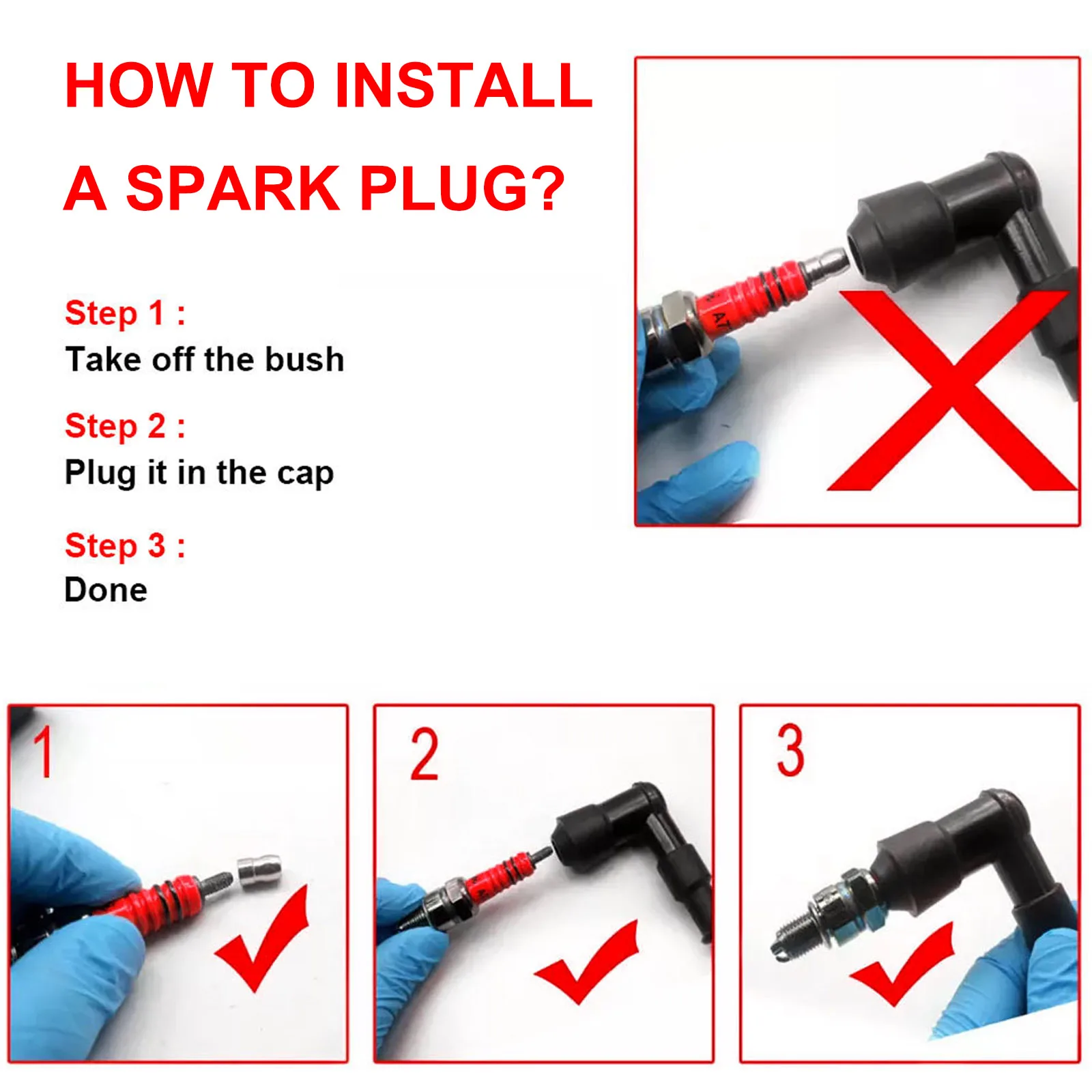 HOW TO INSTALL
A SPARK PLUG?

Step 1 :
Take off the bush

Step 2 :
Plug it in the cap

Step 3 :
Done

1

2

3