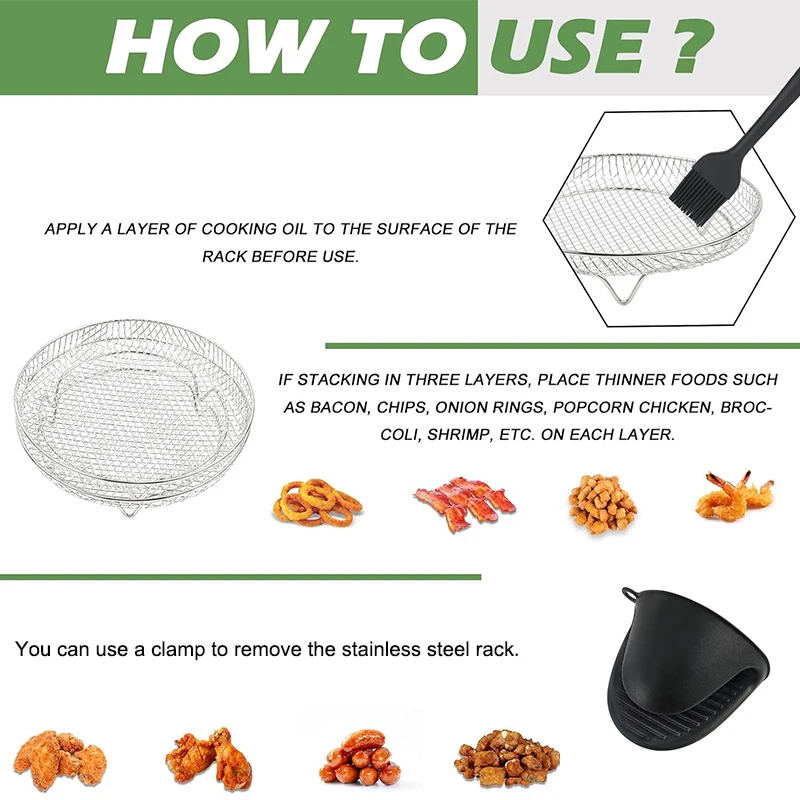 HOW TO USE ?

APPLY A LAYER OF COOKING OIL TO THE SURFACE OF THE RACK BEFORE USE.

IF STACKING IN THREE LAYERS, PLACE THINNER FOODS SUCH AS BACON, CHIPS, ONION RINGS, POPCORN CHICKEN, BROCCOLI, SHRIMP, ETC. ON EACH LAYER.

You can use a clamp to remove the stainless steel rack.