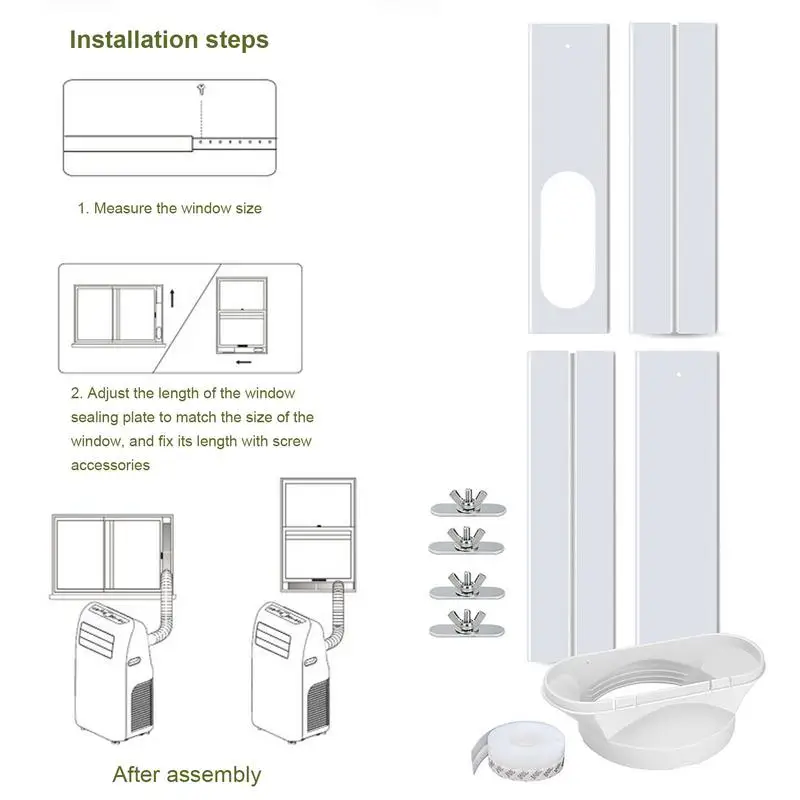 Installation steps

1. Measure the window size

2. Adjust the length of the window sealing plate to match the size of the window, and fix its length with screw accessories

After assembly