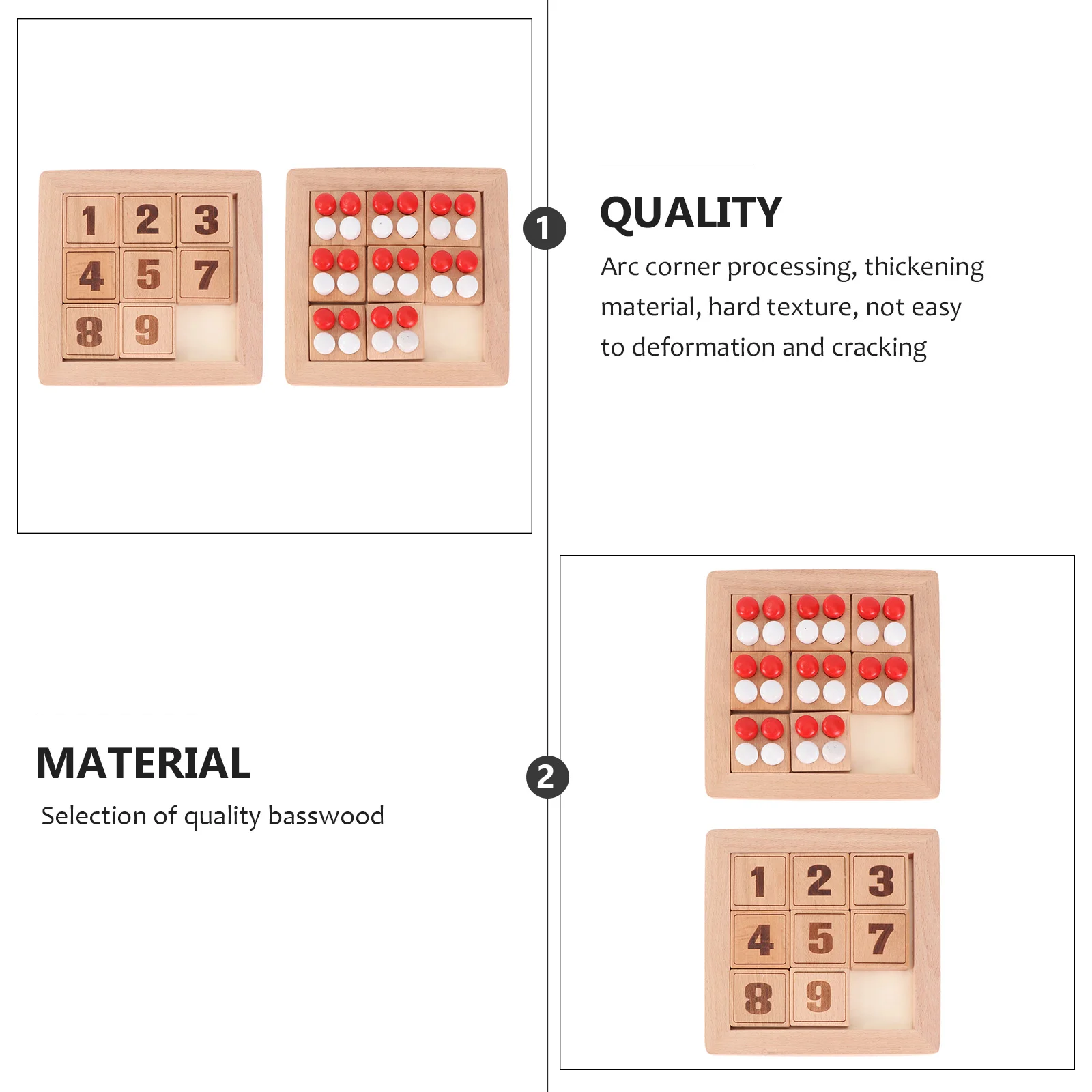 1 2 3
4 5 7
8 9

1

QUALITY

Arc corner processing, thickening material, hard texture, not easy to deformation and cracking

MATERIAL

Selection of quality basswood

2

1 2 3
4 5 7
8 9