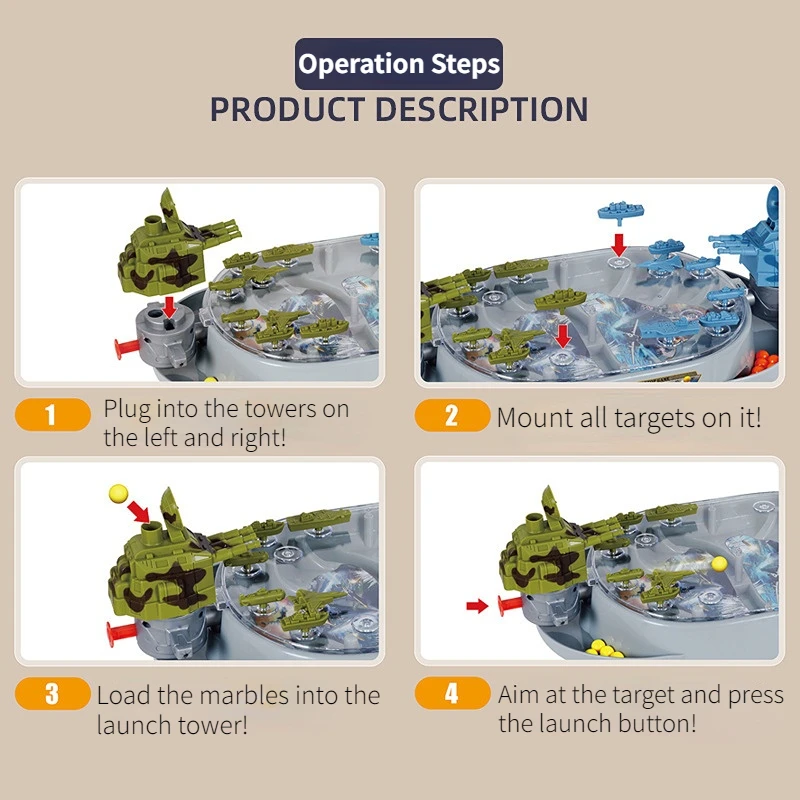 Operation Steps
PRODUCT DESCRIPTION

1 Plug into the towers on the left and right!

2 Mount all targets on it!

3 Load the marbles into the launch tower!

4 Aim at the target and press the launch button!