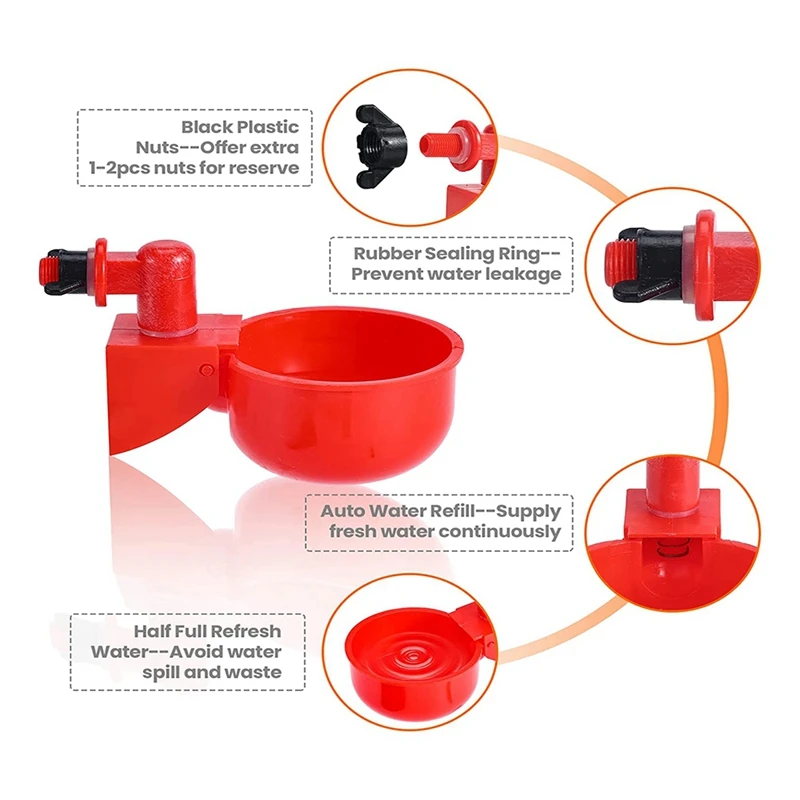 Black Plastic Nuts--Offer extra 1-2pcs nuts for reserve

Rubber Sealing Ring--Prevent water leakage

Auto Water Refill--Supply fresh water continuously

Half Full Refresh Water--Avoid water spill and waste