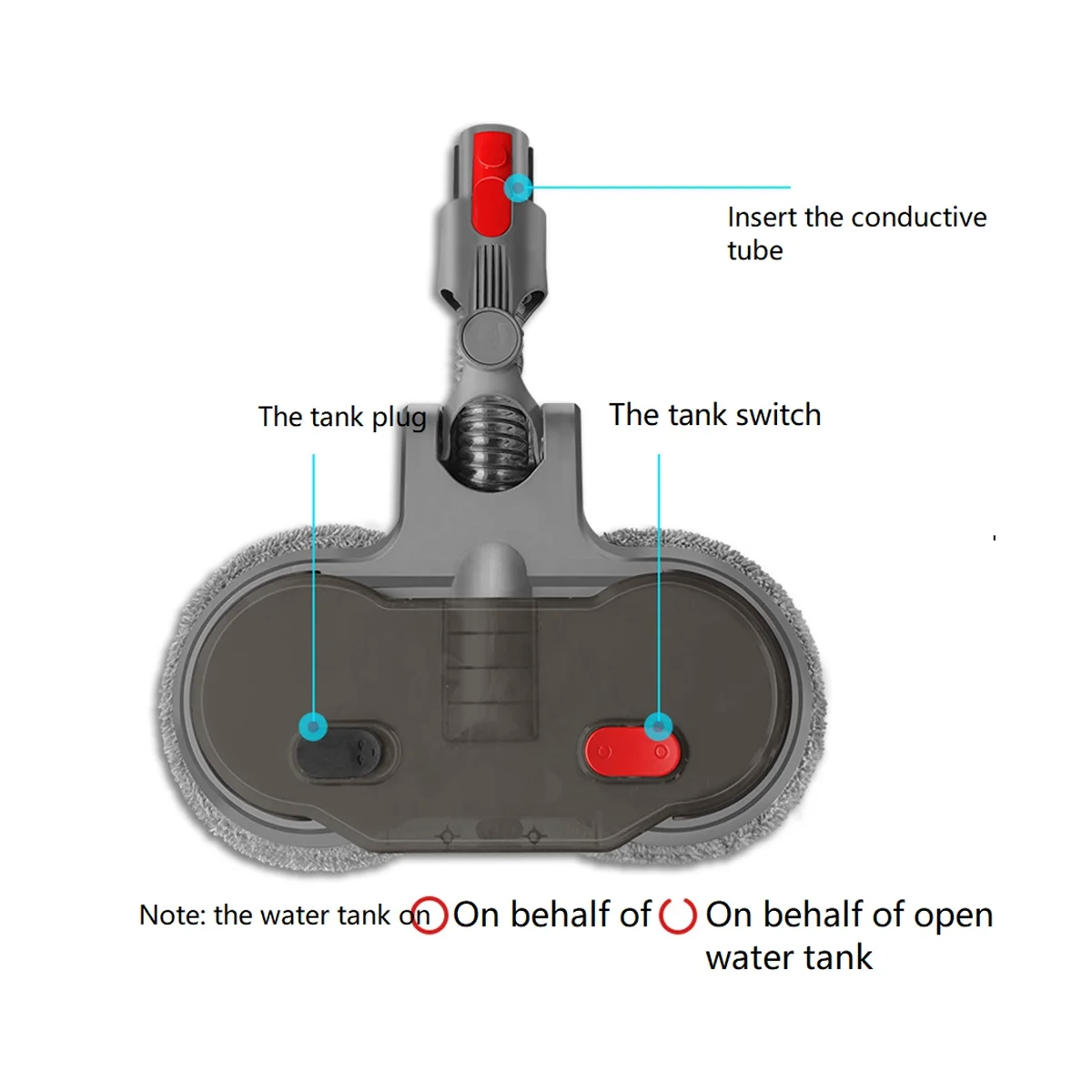 Insert the conductive tube

The tank plug

The tank switch

Note: the water tank on On behalf of On behalf of open water tank