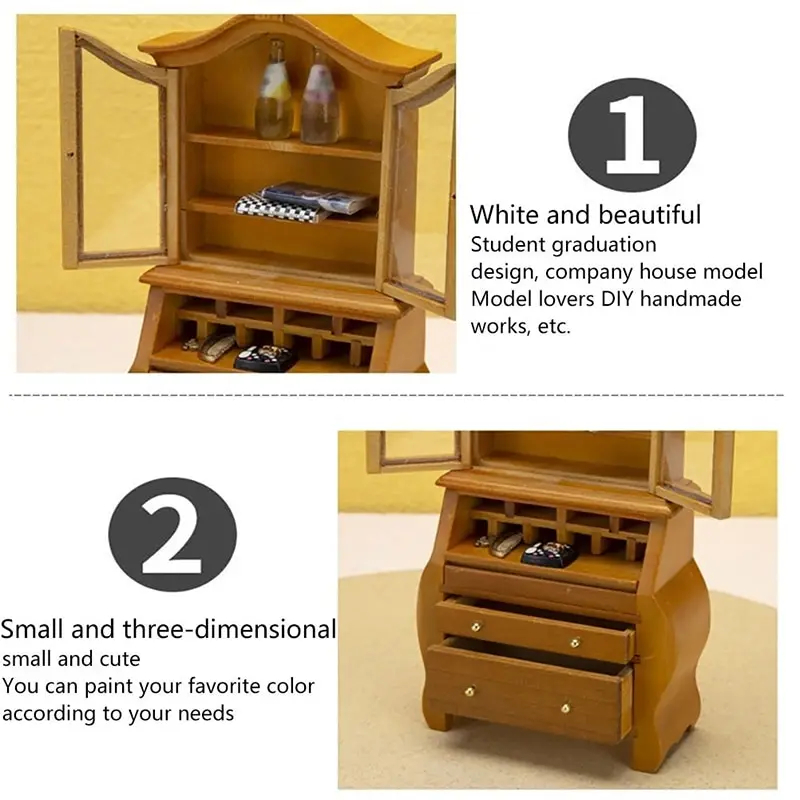 1

White and beautiful
Student graduation design, company house model Model lovers DIY handmade works, etc.

2

Small and three-dimensional
small and cute
You can paint your favorite color according to your needs