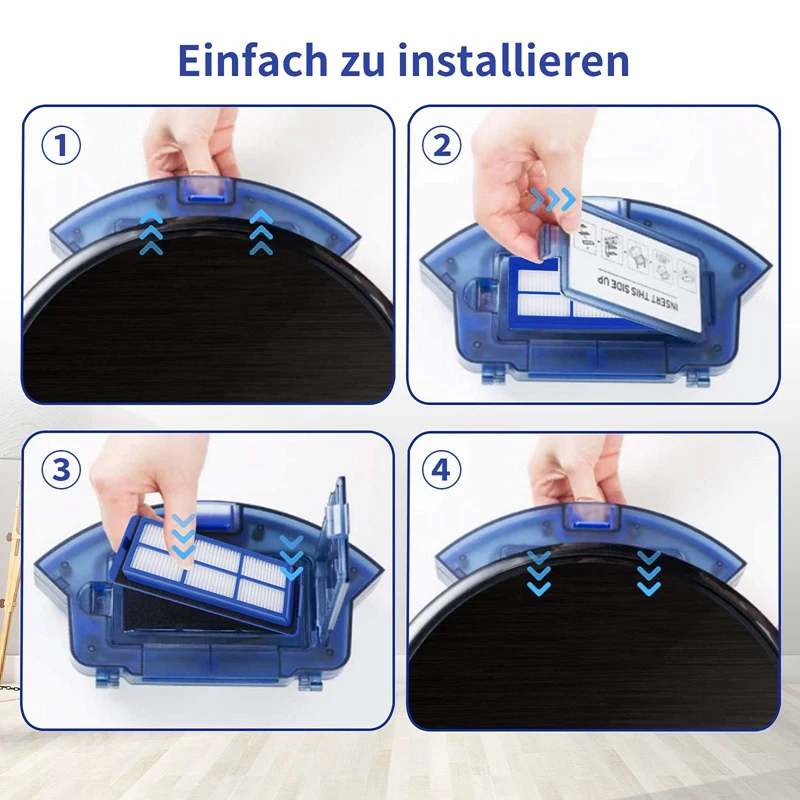 Einfach zu installieren

1

2

INSERT THIS SIDE UP

3

4