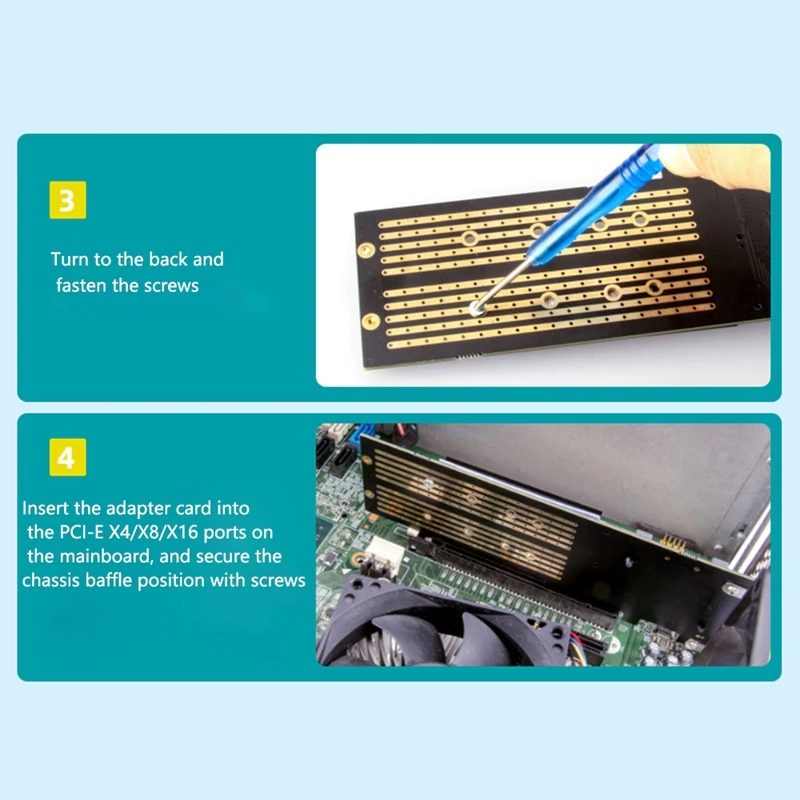 3

Turn to the back and fasten the screws

4

Insert the adapter card into the PCI-E X4/X8/X16 ports on the mainboard, and secure the chassis baffle position with screws